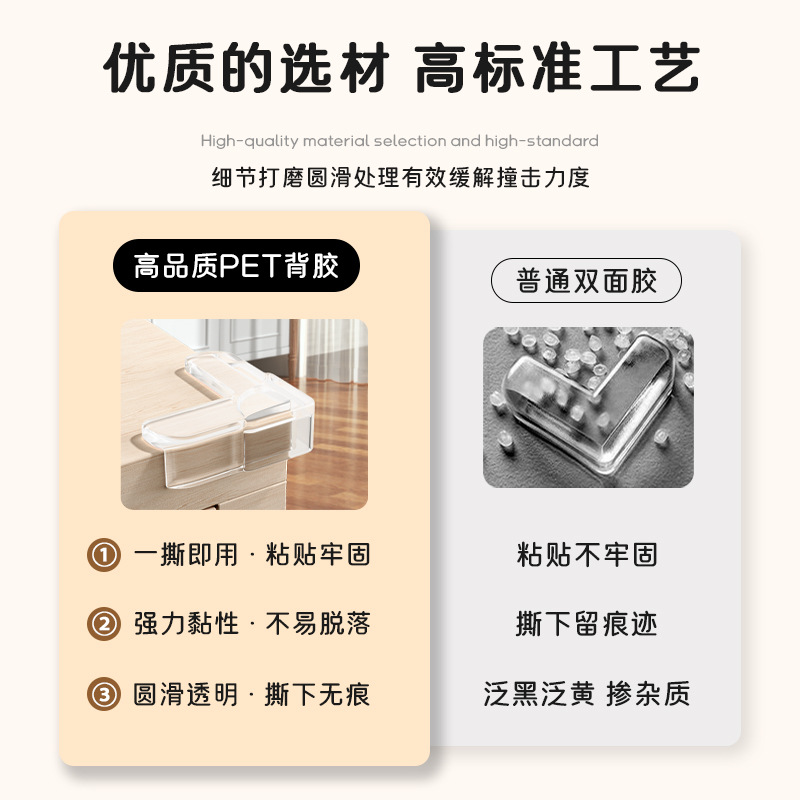 优质的选材 高标准工艺

High-quality material selection and high-standard

细节打磨圆滑处理有效缓解撞击力度

高品质PET背胶

① 一撕即用 · 粘贴牢固

② 强力黏性 · 不易脱落

③ 圆滑透明 · 撕下无痕

普通双面胶

粘贴不牢固

撕下留痕迹

泛黑泛黄 掺杂质