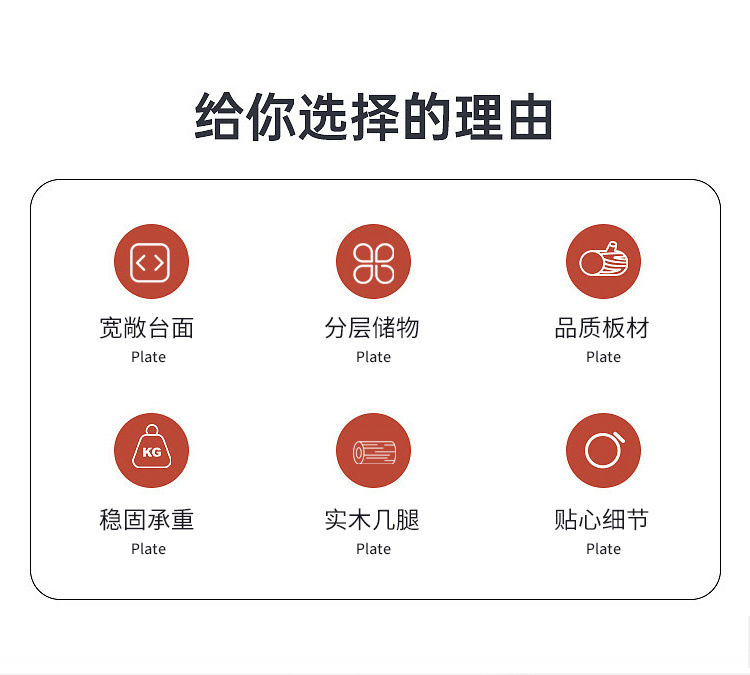 给你选择的理由

宽敞台面
Plate

分层储物
Plate

品质板材
Plate

KG
稳固承重
Plate

实木几腿
Plate

贴心细节
Plate