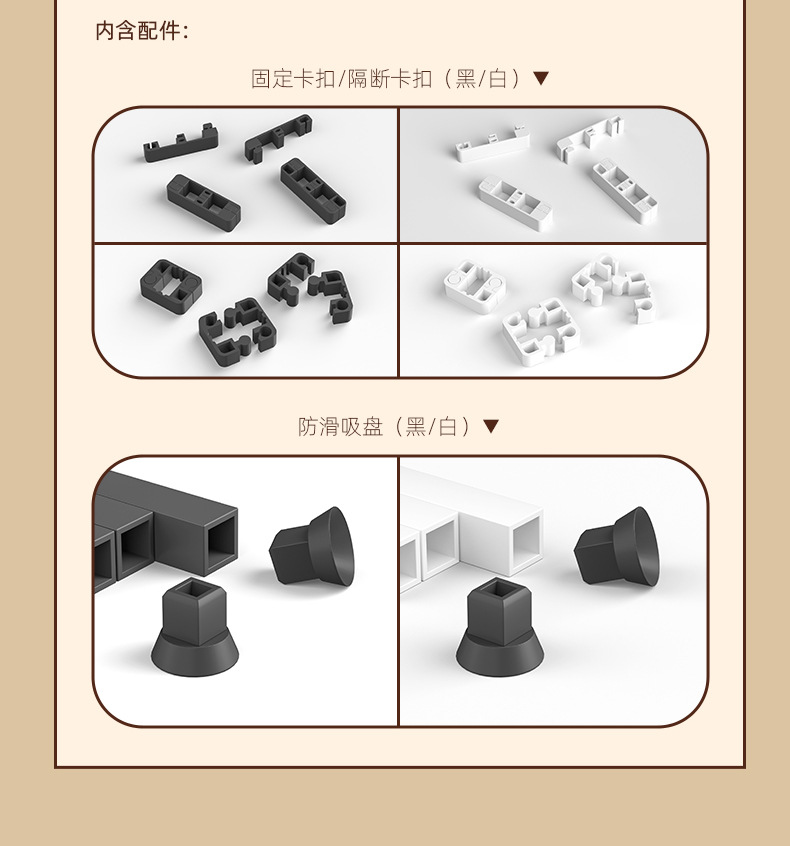 内含配件：

固定卡扣/隔断卡扣（黑/白）▼

防滑吸盘（黑/白）▼