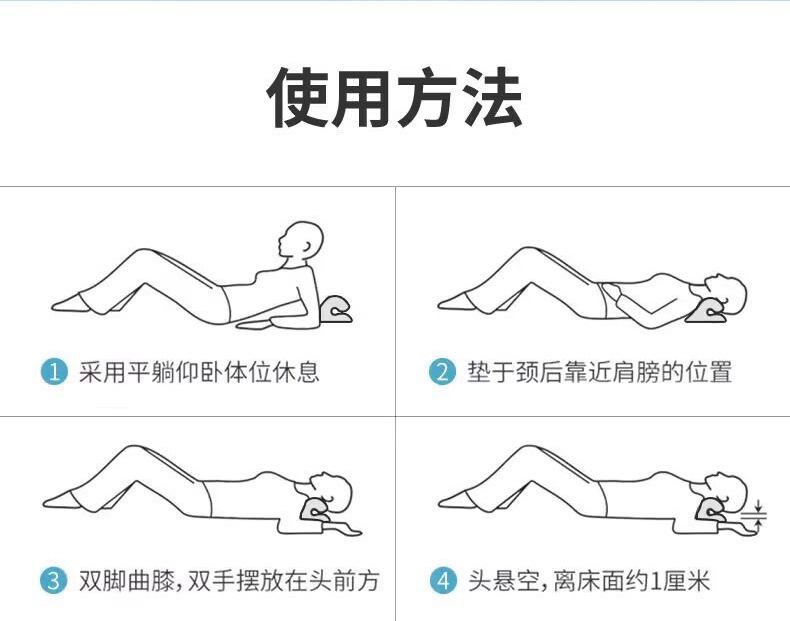 使用方法

1 采用平躺仰卧体位休息

2 垫于颈后靠近肩膀的位置

3 双脚曲膝，双手摆放在头前方

4 头悬空，离床面约1厘米