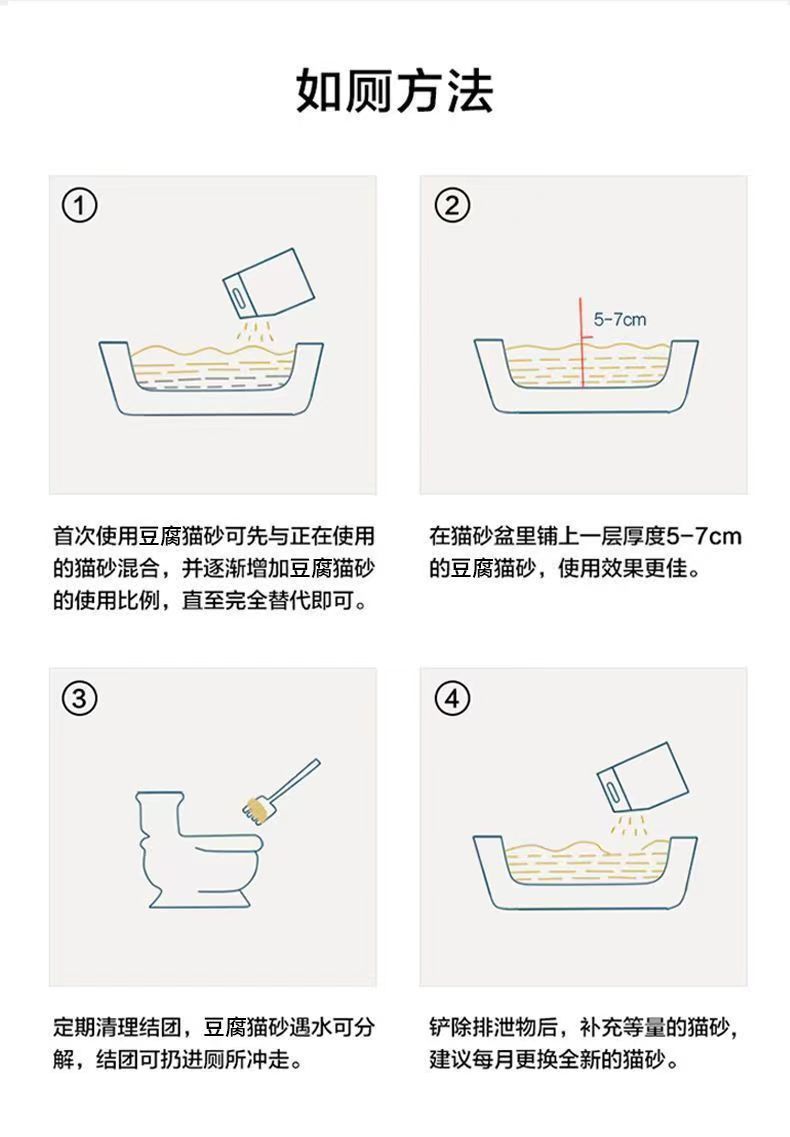 如厕方法

①

首次使用豆腐猫砂可先与正在使用的猫砂混合，并逐渐增加豆腐猫砂的使用比例，直至完全替代即可。

②

5-7cm

在猫砂盆里铺上一层厚度5-7cm的豆腐猫砂，使用效果更佳。

③

定期清理结团，豆腐猫砂遇水可分解，结团可扔进厕所冲走。

④

铲除排泄物后，补充等量的猫砂，建议每月更换全新的猫砂。