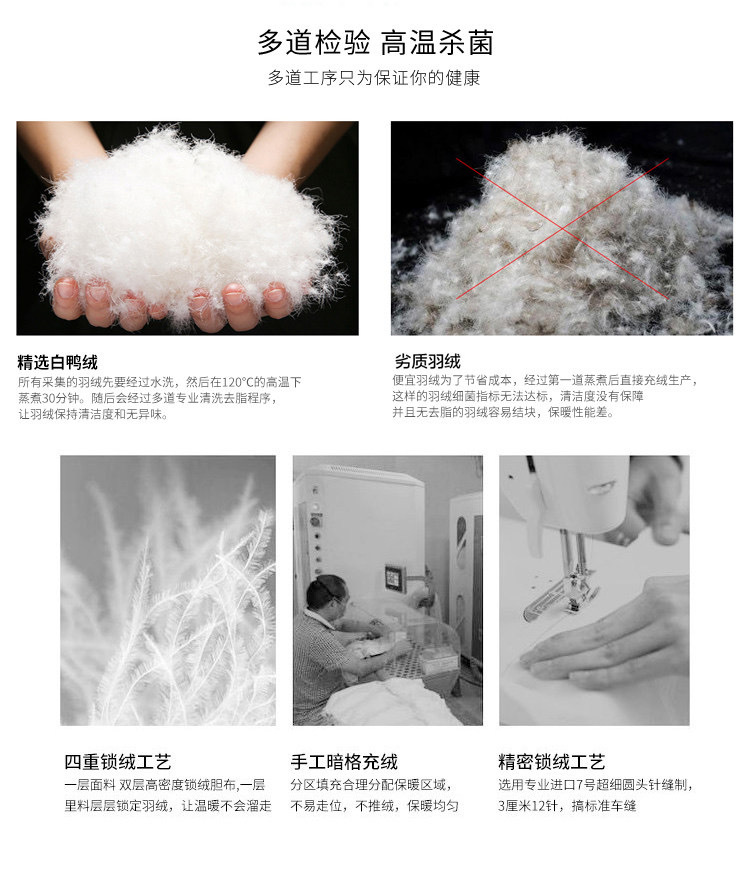 多道检验 高温杀菌

多道工序只为保证你的健康

精选白鸭绒

所有采集的羽绒先要经过水洗，然后在120°C的高温下蒸煮30分钟。随后会经过多道专业清洗去脂程序，让羽绒保持清洁度和无异味。

劣质羽绒

便宜羽绒为了节省成本，经过第一道蒸煮后直接充绒生产，这样的羽绒细菌指标无法达标，清洁度没有保障并且无去脂的羽绒容易结块，保暖性能差。

四重锁绒工艺

一层面料 双层高密度锁绒胆布,一层里料层层锁定羽绒，让温暖不会溜走

手工暗格充绒

分区填充合理分配保暖区域，不易走位，不推绒，保暖均匀

精密锁绒工艺

选用专业进口7号超细圆头针缝制，3厘米12针，搞标准车缝