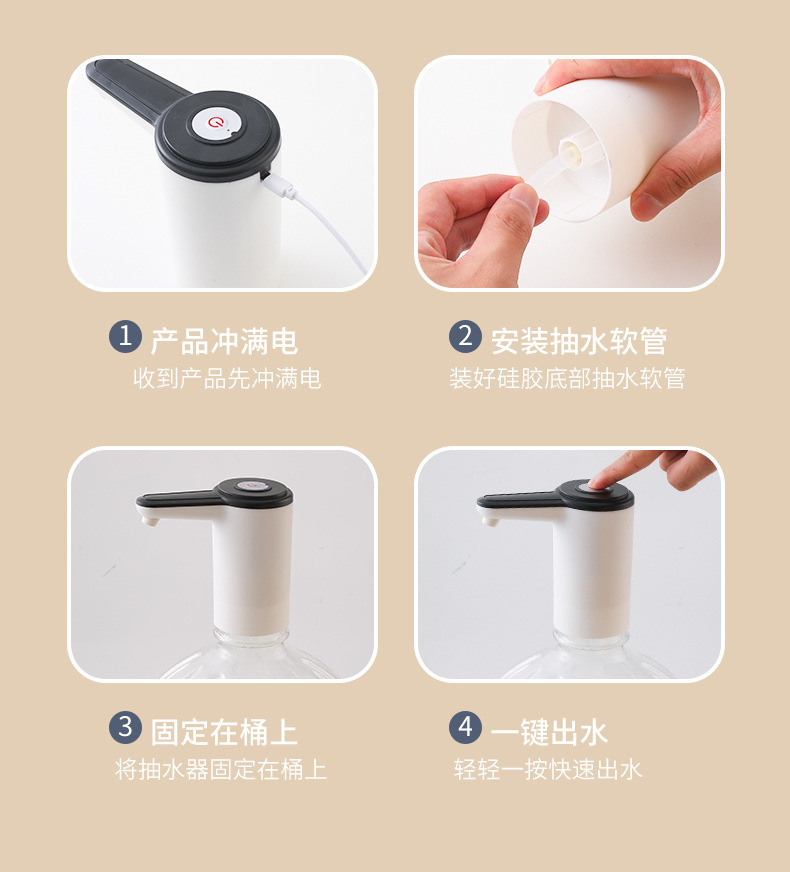 1 产品冲满电
收到产品先冲满电

2 安装抽水软管
装好硅胶底部抽水软管

3 固定在桶上
将抽水器固定在桶上

4 一键出水
轻轻一按快速出水