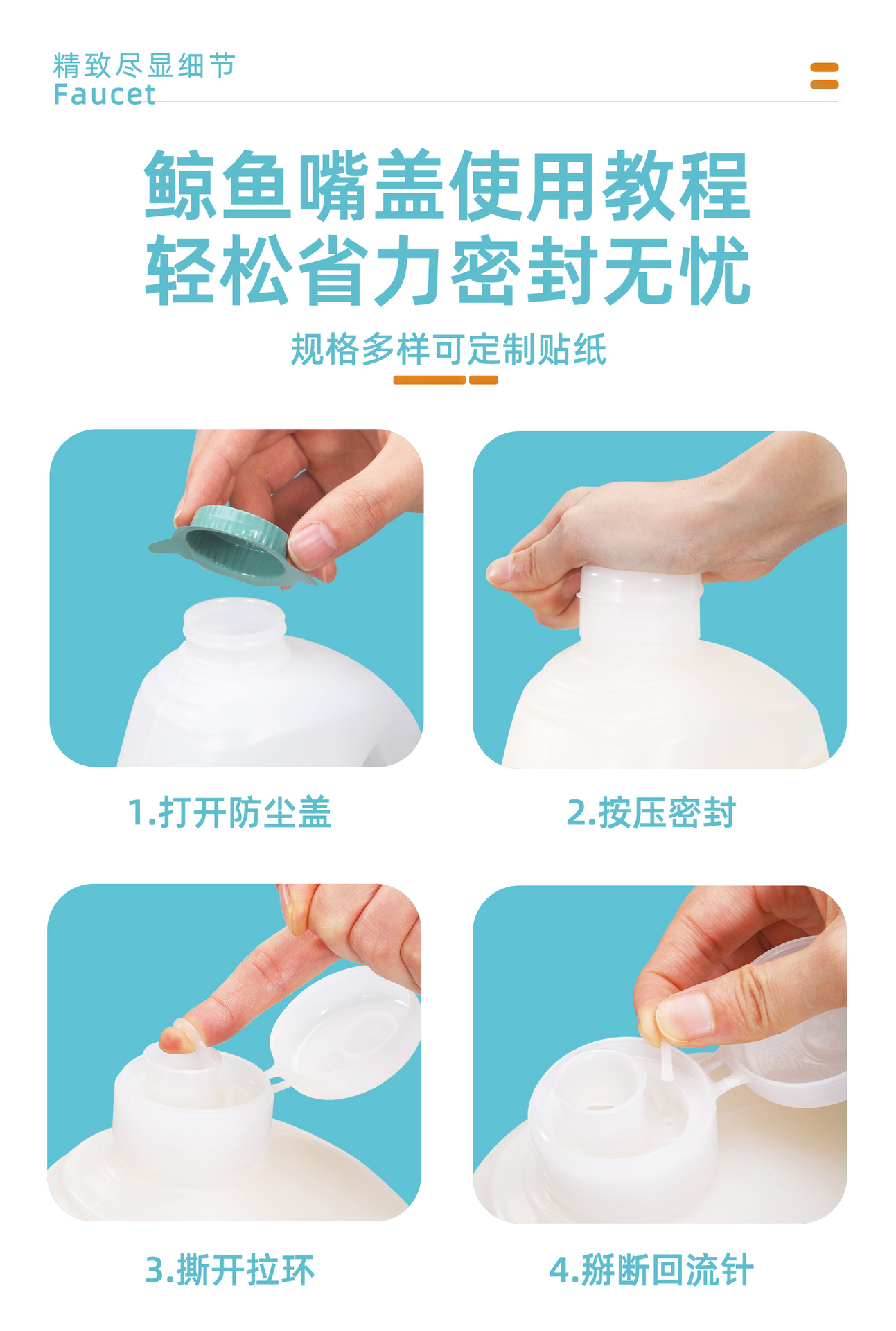 精致尽显细节
Faucet

鲸鱼嘴盖使用教程
轻松省力密封无忧

规格多样可定制贴纸

1.打开防尘盖

2.按压密封

3.撕开拉环

4.掰断回流针