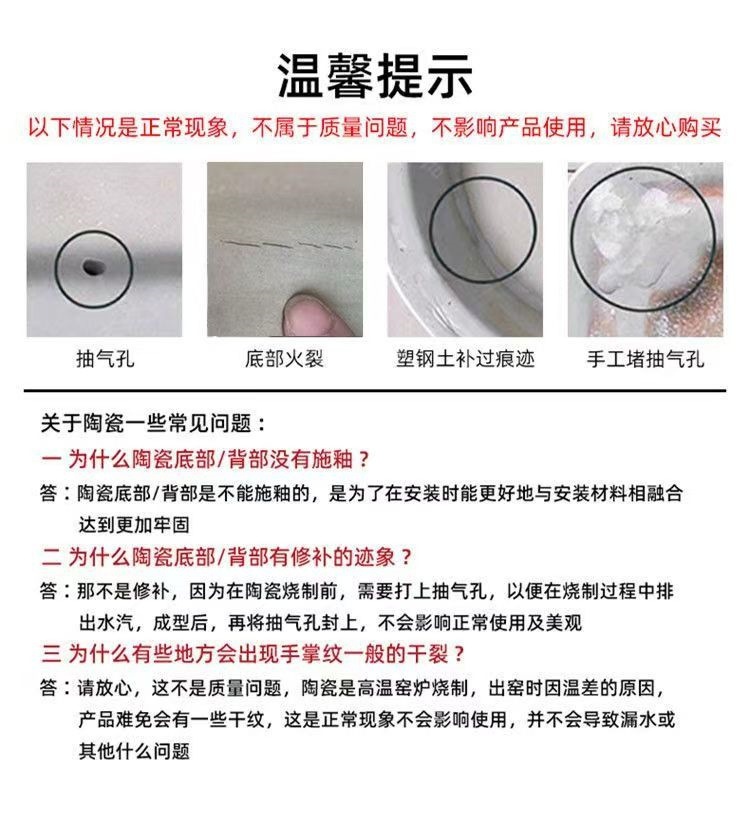 温馨提示

以下情况是正常现象，不属于质量问题，不影响产品使用，请放心购买

抽气孔

底部火裂

塑钢土补过痕迹

手工堵抽气孔

关于陶瓷一些常见问题：

一 为什么陶瓷底部/背部没有施釉？

答：陶瓷底部/背部是不能施釉的，是为了在安装时能更好地与安装材料相融合达到更加牢固

二 为什么陶瓷底部/背部有修补的迹象？

答：那不是修补，因为在陶瓷烧制前，需要打上抽气孔，以便在烧制过程中排出水汽，成型后，再将抽气孔封上，不会影响正常使用及美观

三 为什么有些地方会出现手掌纹一般的干裂？

答：请放心，这不是质量问题，陶瓷是高温窑炉烧制，出窑时因温差的原因，产品难免会有一些干纹，这是正常现象不会影响使用，并不会导致漏水或其他什么问题