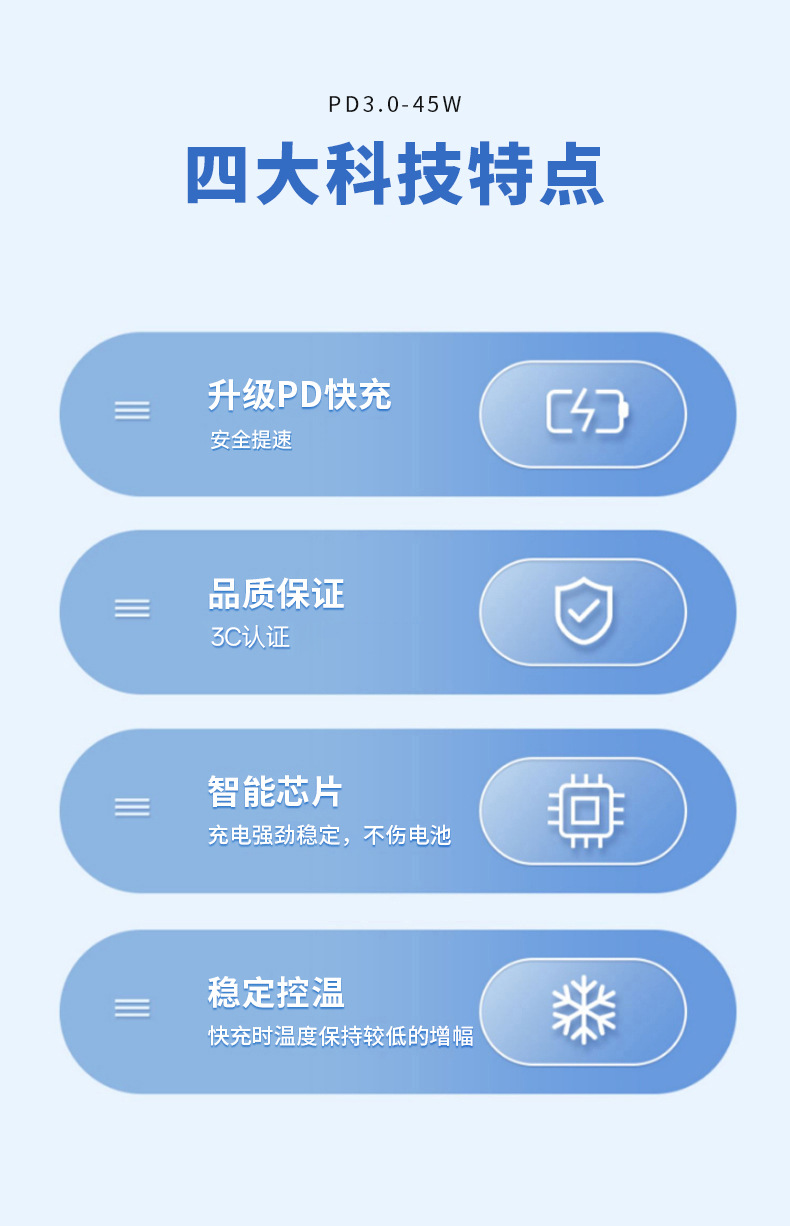 PD3.0-45W

四大科技特点

升级PD快充
安全提速

品质保证
3C认证

智能芯片
充电强劲稳定，不伤电池

稳定控温
快充时温度保持较低的增幅