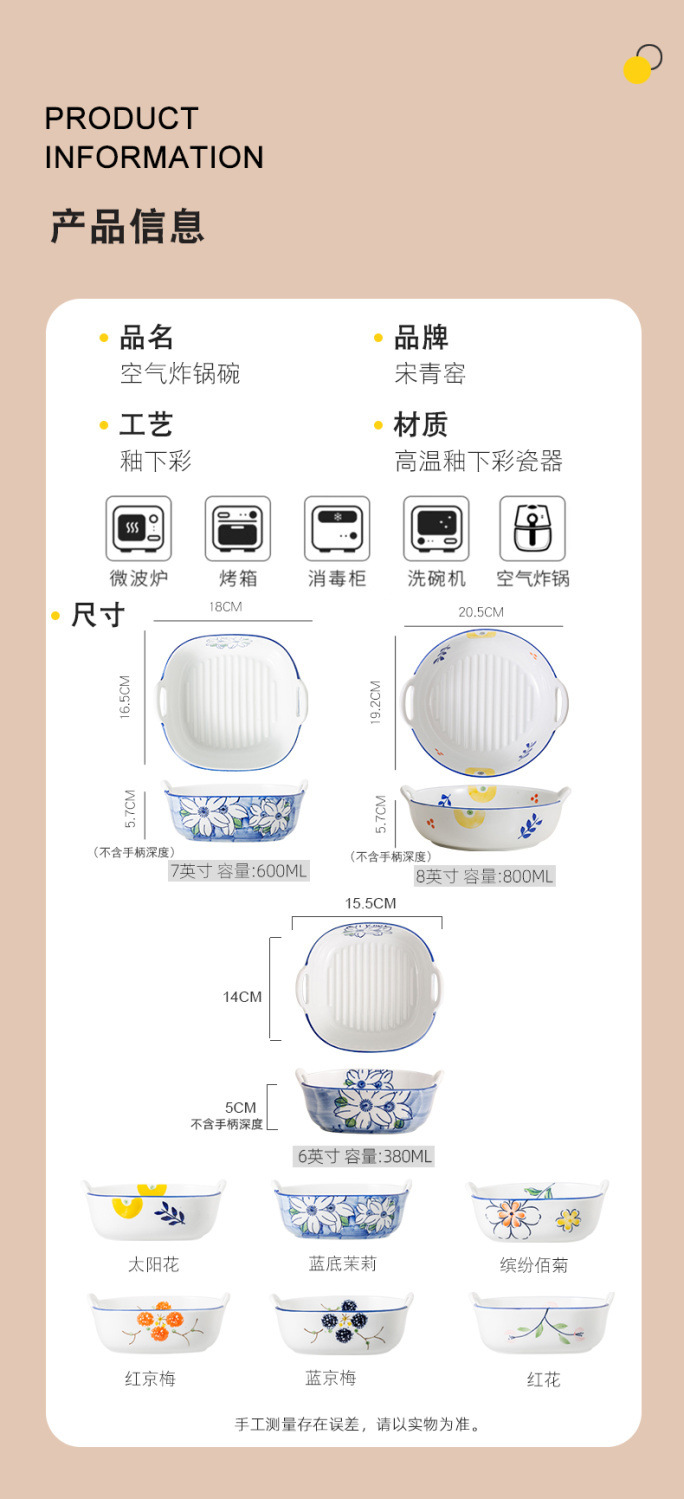 PRODUCT
INFORMATION

产品信息

品名
空气炸锅碗

品牌
宋青窑

工艺
釉下彩

材质
高温釉下彩瓷器

微波炉 烤箱 消毒柜 洗碗机 空气炸锅

尺寸

18CM
16.5CM
5.7CM
（不含手柄深度）
7英寸 容量:600ML

20.5CM
19.2CM
5.7CM
（不含手柄深度）
8英寸 容量:800ML

15.5CM
14CM
5CM
不含手柄深度
6英寸 容量:380ML

太阳花 蓝底茉莉 缤纷佰菊

红京梅 蓝京梅 红花

手工测量存在误差，请以实物为准。