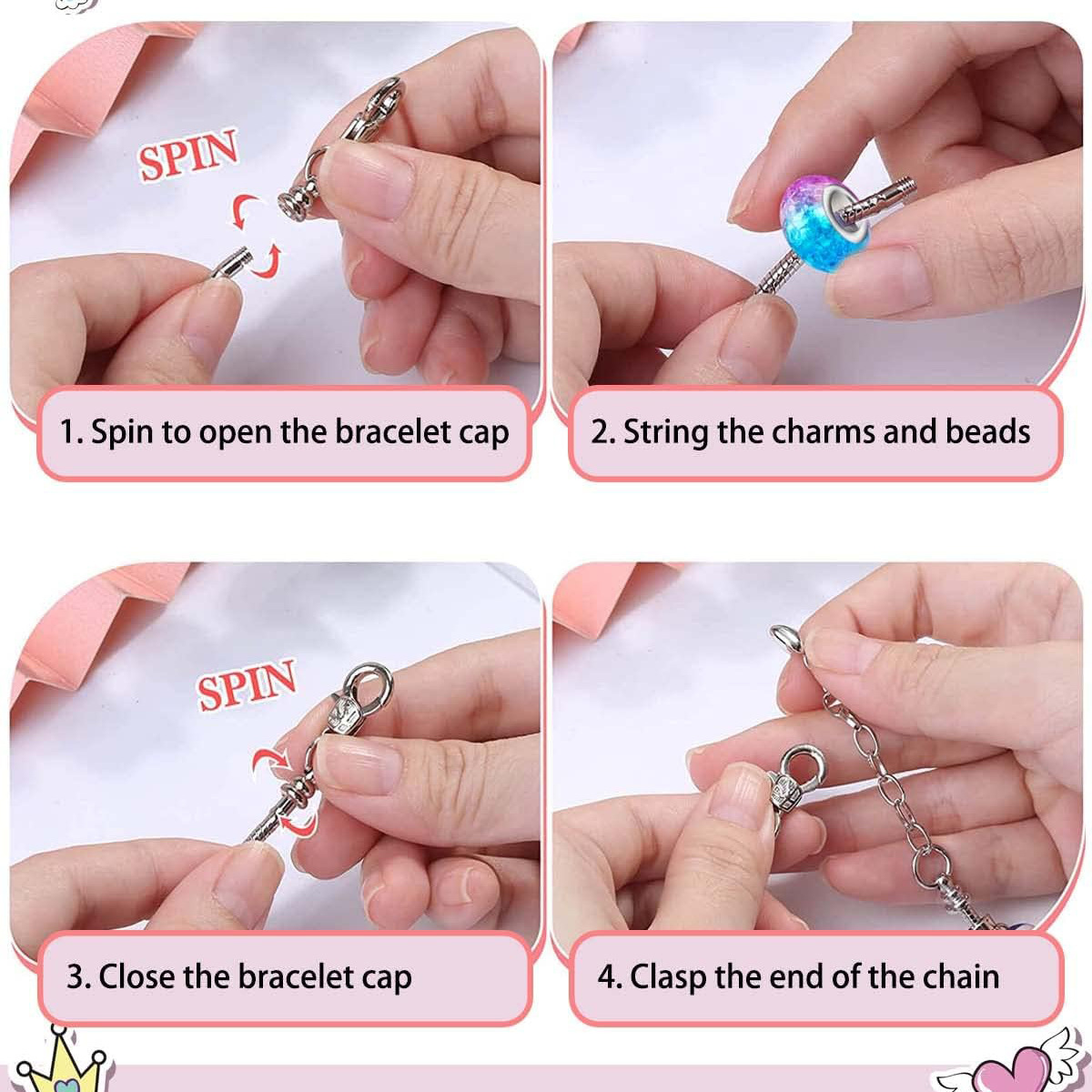 SPIN

1. Spin to open the bracelet cap

2. String the charms and beads

SPIN

3. Close the bracelet cap

4. Clasp the end of the chain