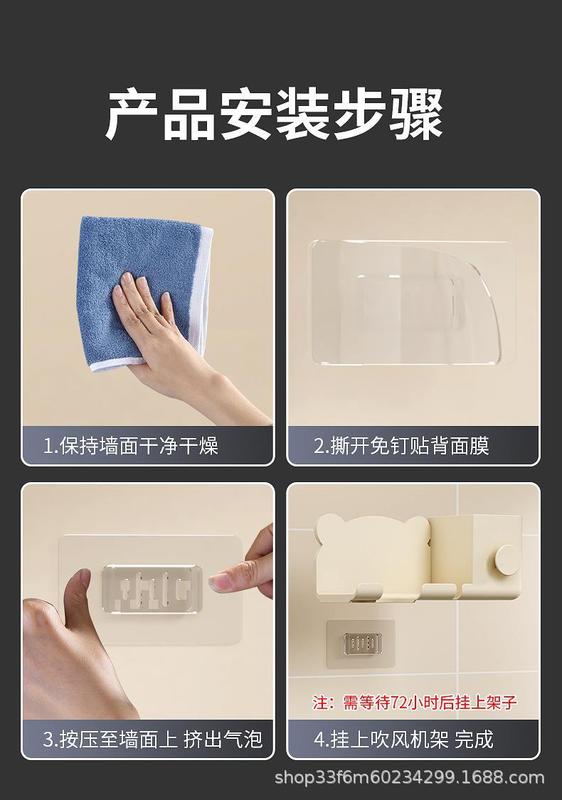 产品安装步骤

1.保持墙面干净干燥

2.撕开免钉贴背面膜

3.按压至墙面上 挤出气泡

注：需等待72小时后挂上架子

4.挂上吹风机架 完成

shop33f6m60234299.1688.com