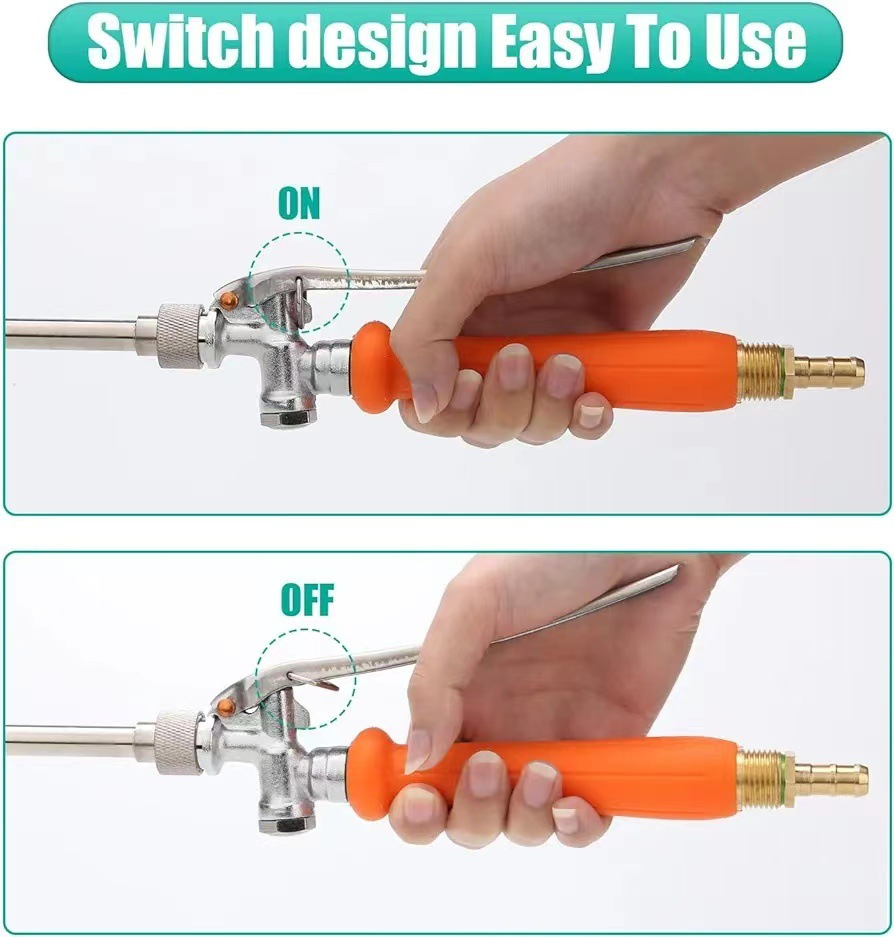 Switch design Easy To Use

ON

OFF