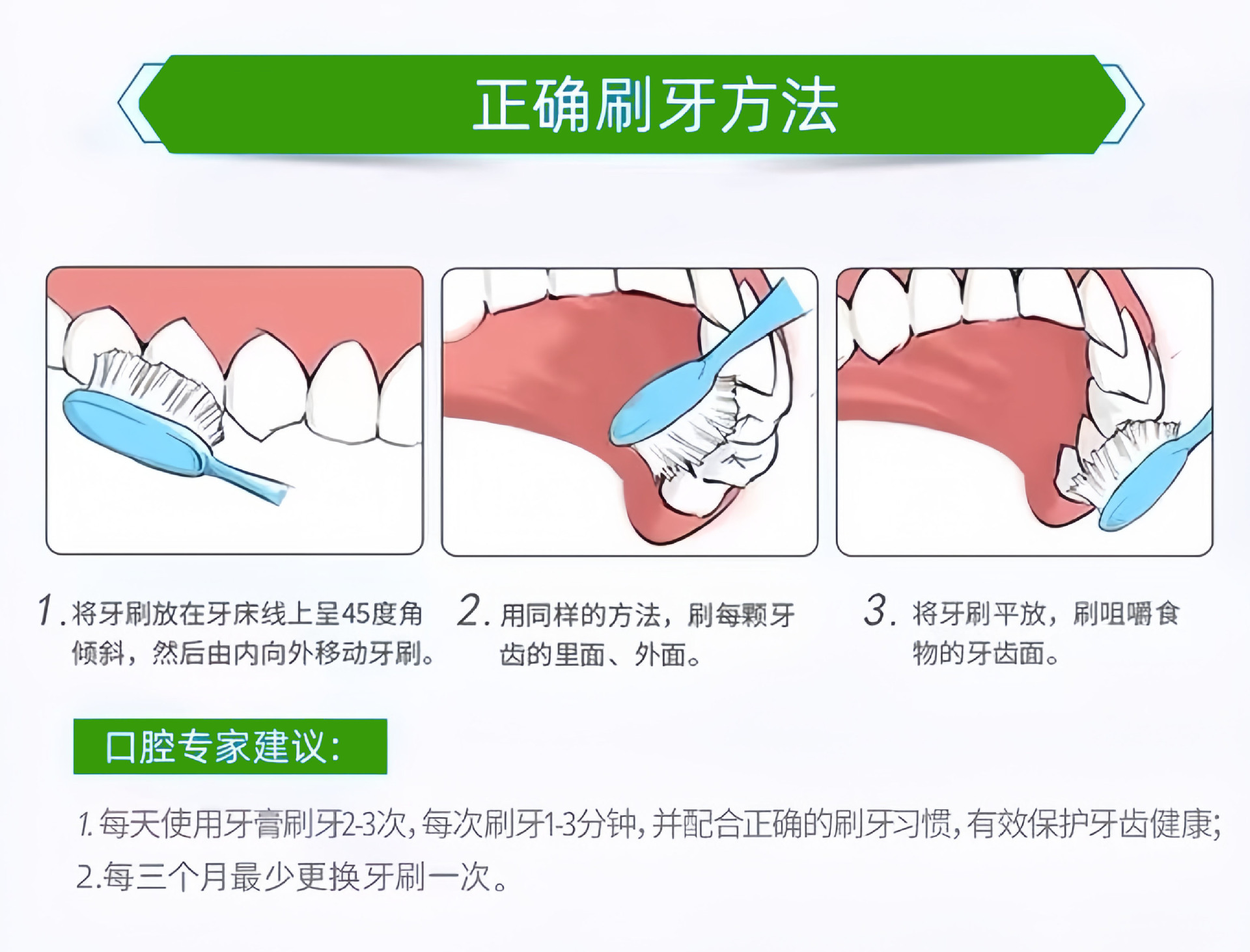 正确刷牙方法

1. 将牙刷放在牙床线上呈45度角倾斜，然后由内向外移动牙刷。

2. 用同样的方法，刷每颗牙齿的里面、外面。

3. 将牙刷平放，刷咀嚼食物的牙齿面。

口腔专家建议:

1. 每天使用牙膏刷牙2-3次，每次刷牙1-3分钟，并配合正确的刷牙习惯，有效保护牙齿健康;

2.每三个月最少更换牙刷一次。