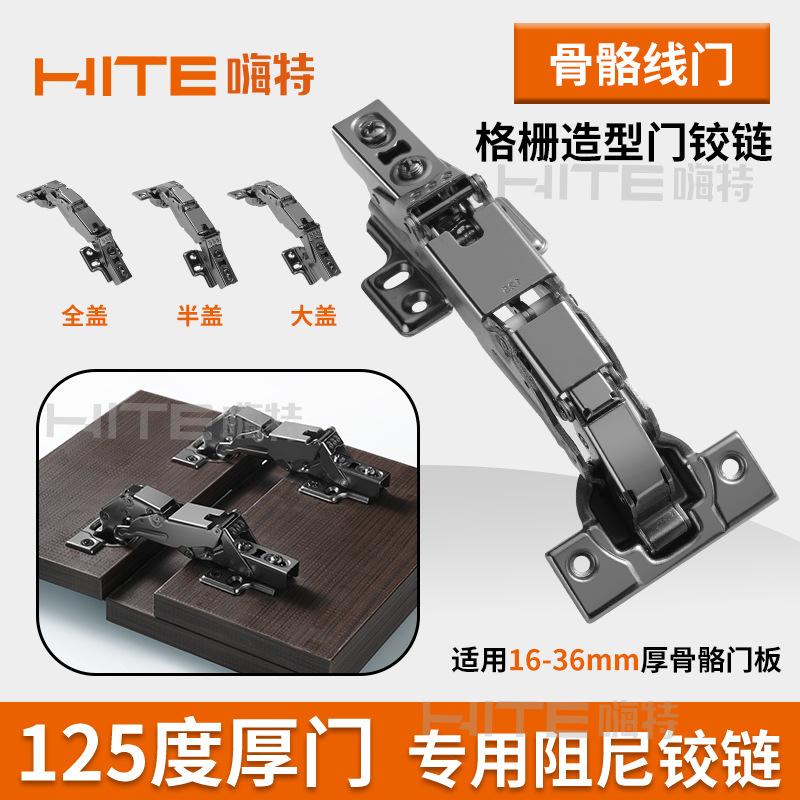 HITE 嗨特

骨骼线门

格栅造型门铰链

HITE 嗨特

全盖

半盖

大盖

HITE 嗨特

适用16-36mm厚骨骼门板

HITE 嗨特

125度厚门

专用阻尼铰链