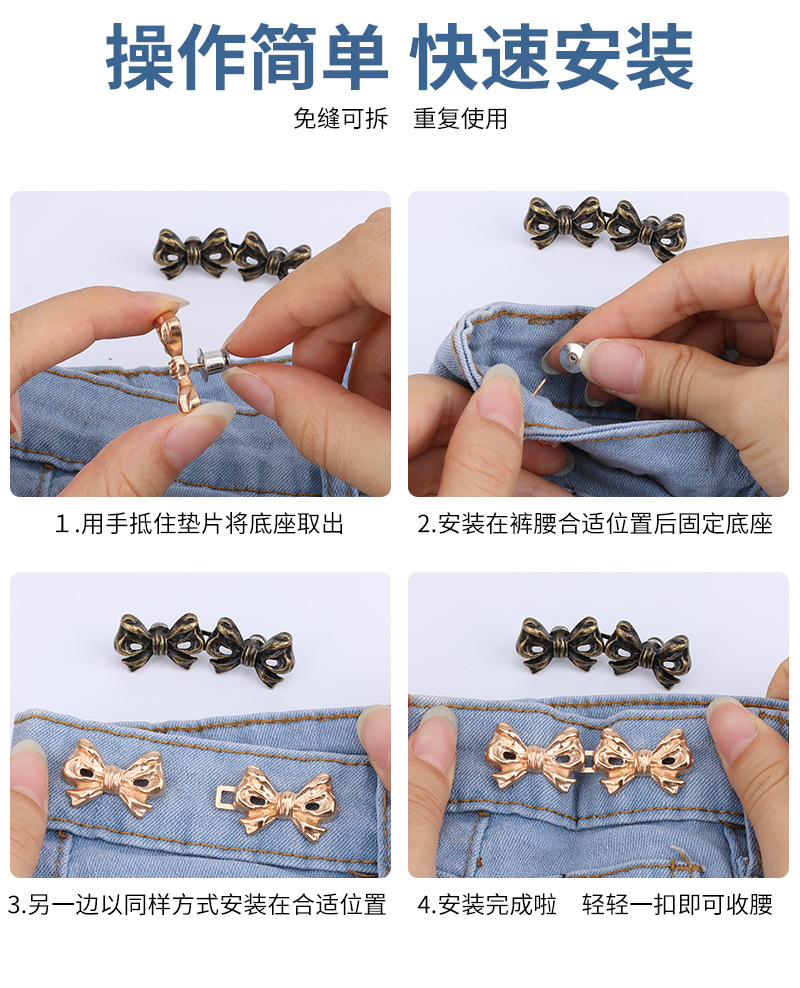 操作简单 快速安装

免缝可拆 重复使用

1 .用手抵住垫片将底座取出

2.安装在裤腰合适位置后固定底座

3.另一边以同样方式安装在合适位置

4.安装完成啦 轻轻一扣即可收腰