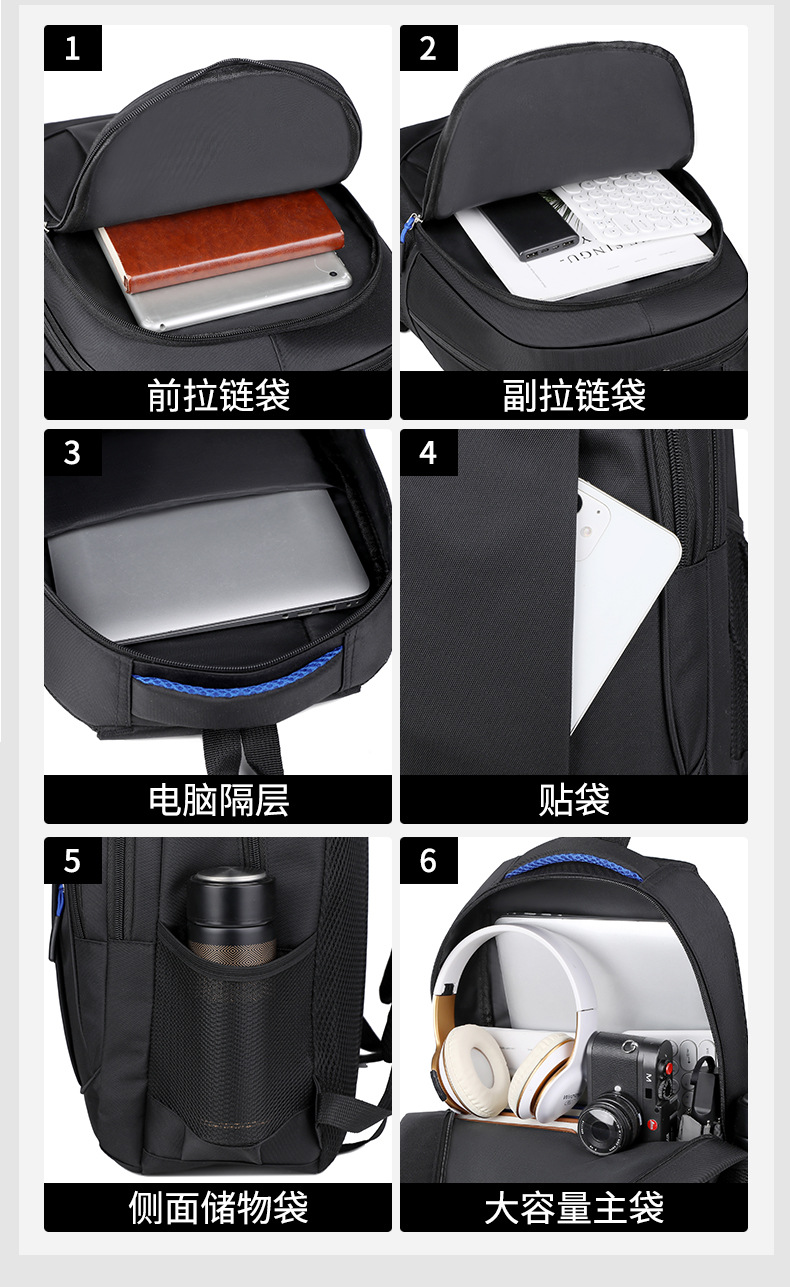 1

前拉链袋

2

副拉链袋

3

电脑隔层

4

贴袋

5

侧面储物袋

6

大容量主袋