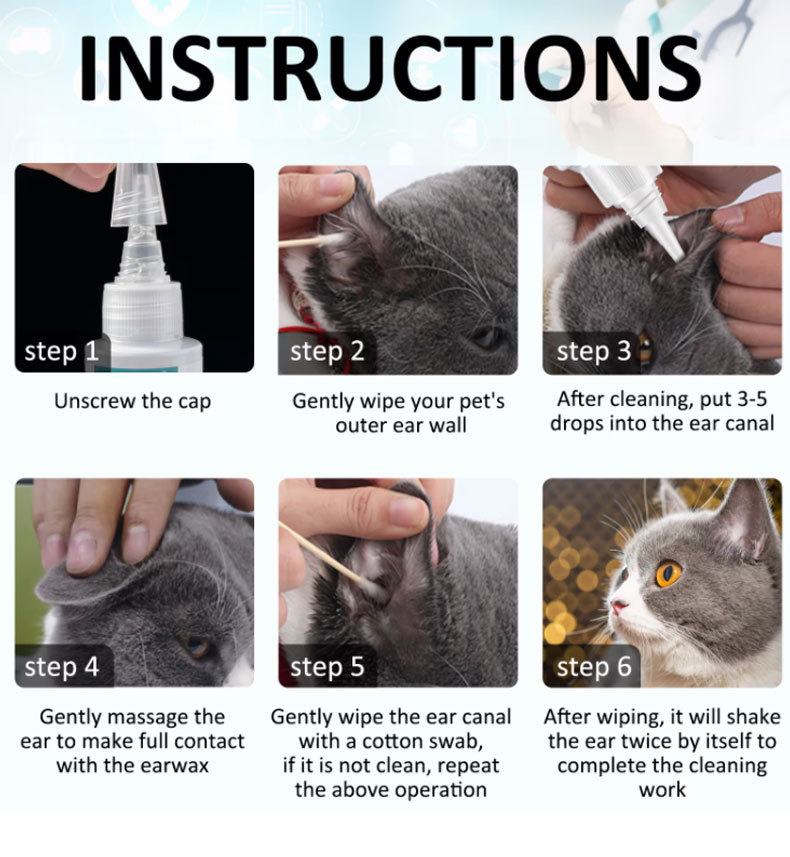 INSTRUCTIONS

step 1
Unscrew the cap

step 2
Gently wipe your pet's outer ear wall

step 3
After cleaning, put 3-5 drops into the ear canal

step 4
Gently massage the ear to make full contact with the earwax

step 5
Gently wipe the ear canal with a cotton swab, if it is not clean, repeat the above operation

step 6
After wiping, it will shake the ear twice by itself to complete the cleaning work