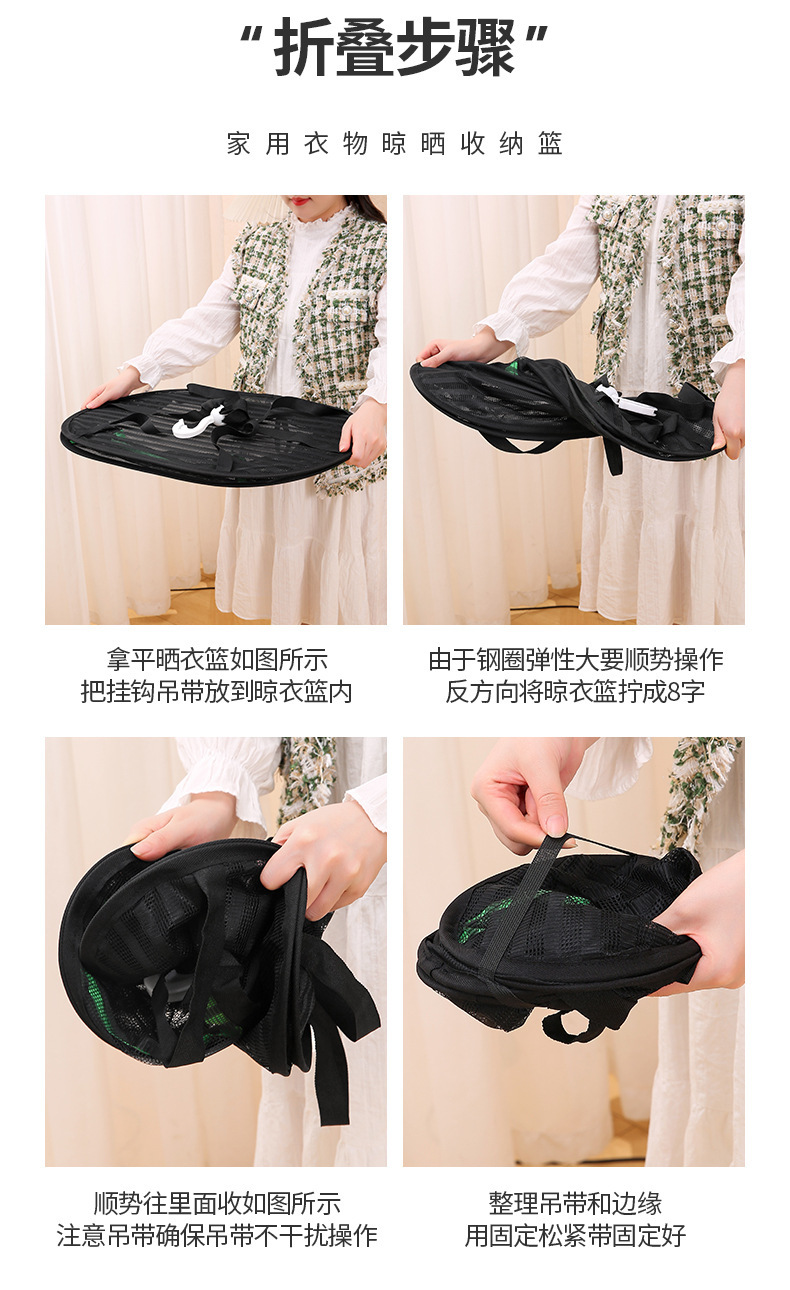 “折叠步骤”

家用衣物晾晒收纳篮

拿平晒衣篮如图所示
把挂钩吊带放到晾衣篮内

由于钢圈弹性大要顺势操作
反方向将晾衣篮拧成8字

顺势往里面收如图所示
注意吊带确保吊带不干扰操作

整理吊带和边缘
用固定松紧带固定好