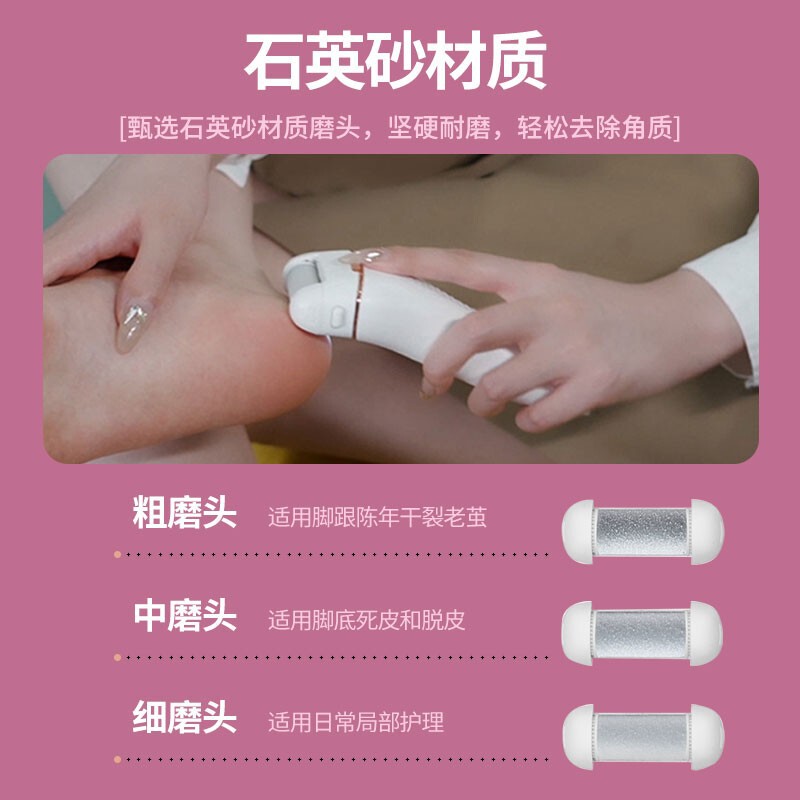 石英砂材质

[甄选石英砂材质磨头，坚硬耐磨，轻松去除角质]

粗磨头 适用脚跟陈年干裂老茧

中磨头 适用脚底死皮和脱皮

细磨头 适用日常局部护理