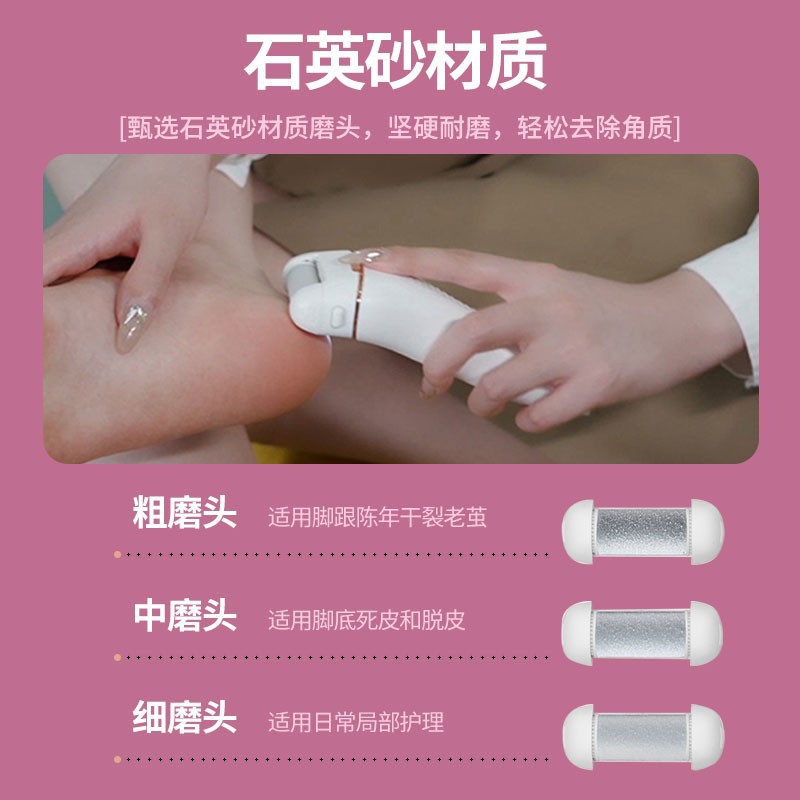 石英砂材质

[甄选石英砂材质磨头，坚硬耐磨，轻松去除角质]

粗磨头 适用脚跟陈年干裂老茧

中磨头 适用脚底死皮和脱皮

细磨头 适用日常局部护理