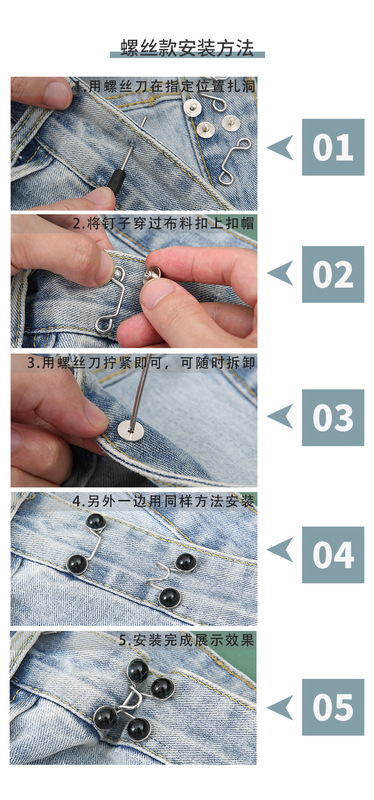 螺丝款安装方法

1.用螺丝刀在指定位置扎洞

01

2.将钉子穿过布料扣上扣帽

02

3.用螺丝刀拧紧即可，可随时拆卸

03

4.另外一边用同样方法安装

04

5.安装完成展示效果

05