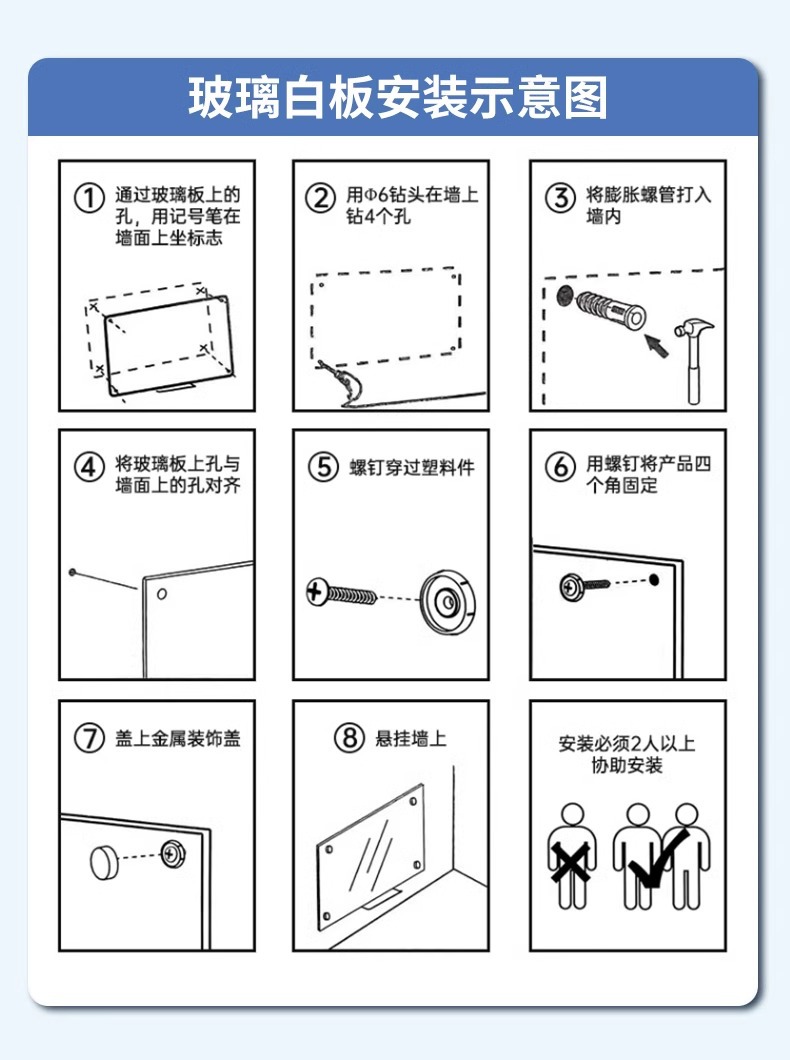 玻璃白板安装示意图

① 通过玻璃板上的孔，用记号笔在墙面上坐标志

② 用Φ6钻头在墙上钻4个孔

③ 将膨胀螺管打入墙内

④ 将玻璃板上孔与墙面上的孔对齐

⑤ 螺钉穿过塑料件

⑥ 用螺钉将产品四个角固定

⑦ 盖上金属装饰盖

⑧ 悬挂墙上

安装必须2人以上协助安装