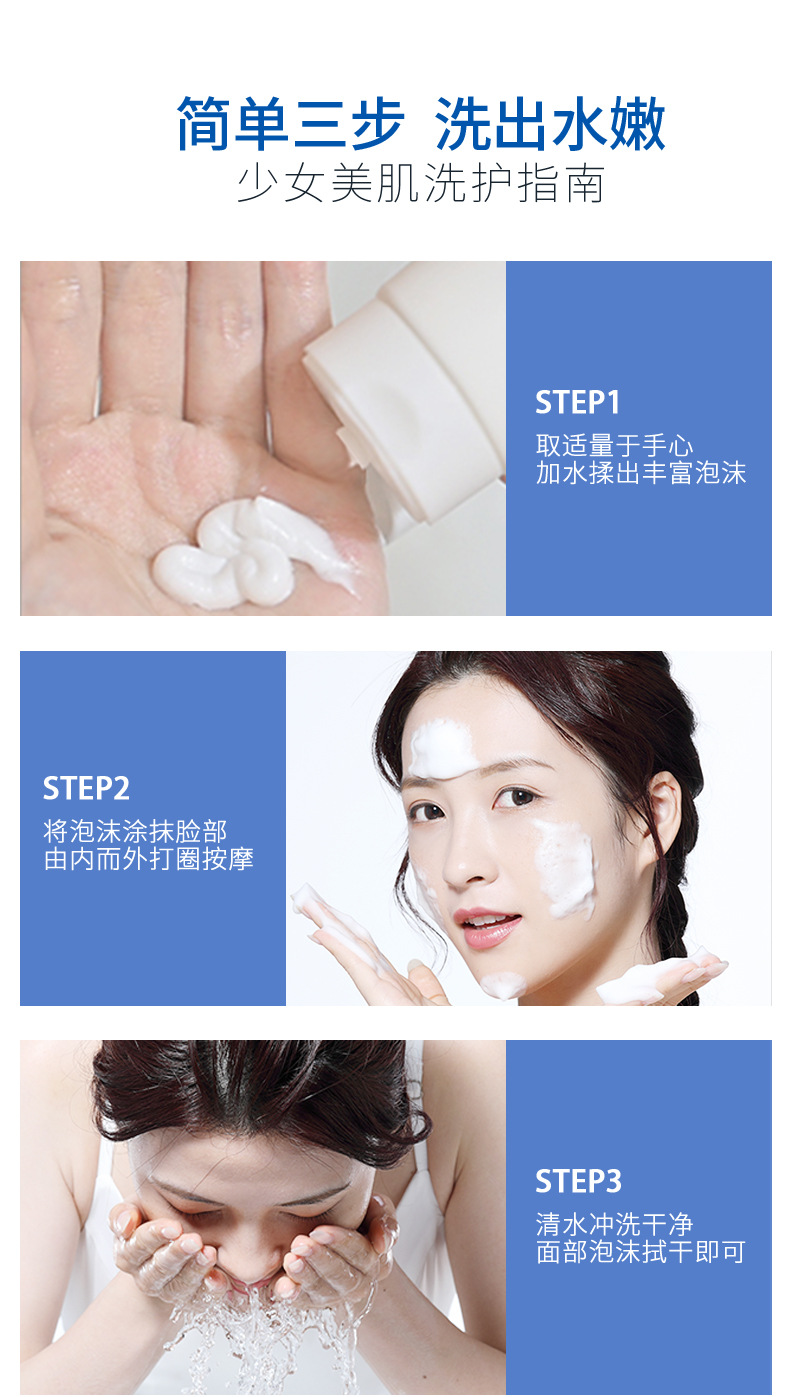 简单三步 洗出水嫩
少女美肌洗护指南

STEP1
取适量于手心
加水揉出丰富泡沫

STEP2
将泡沫涂抹脸部
由内而外打圈按摩

STEP3
清水冲洗干净
面部泡沫拭干即可