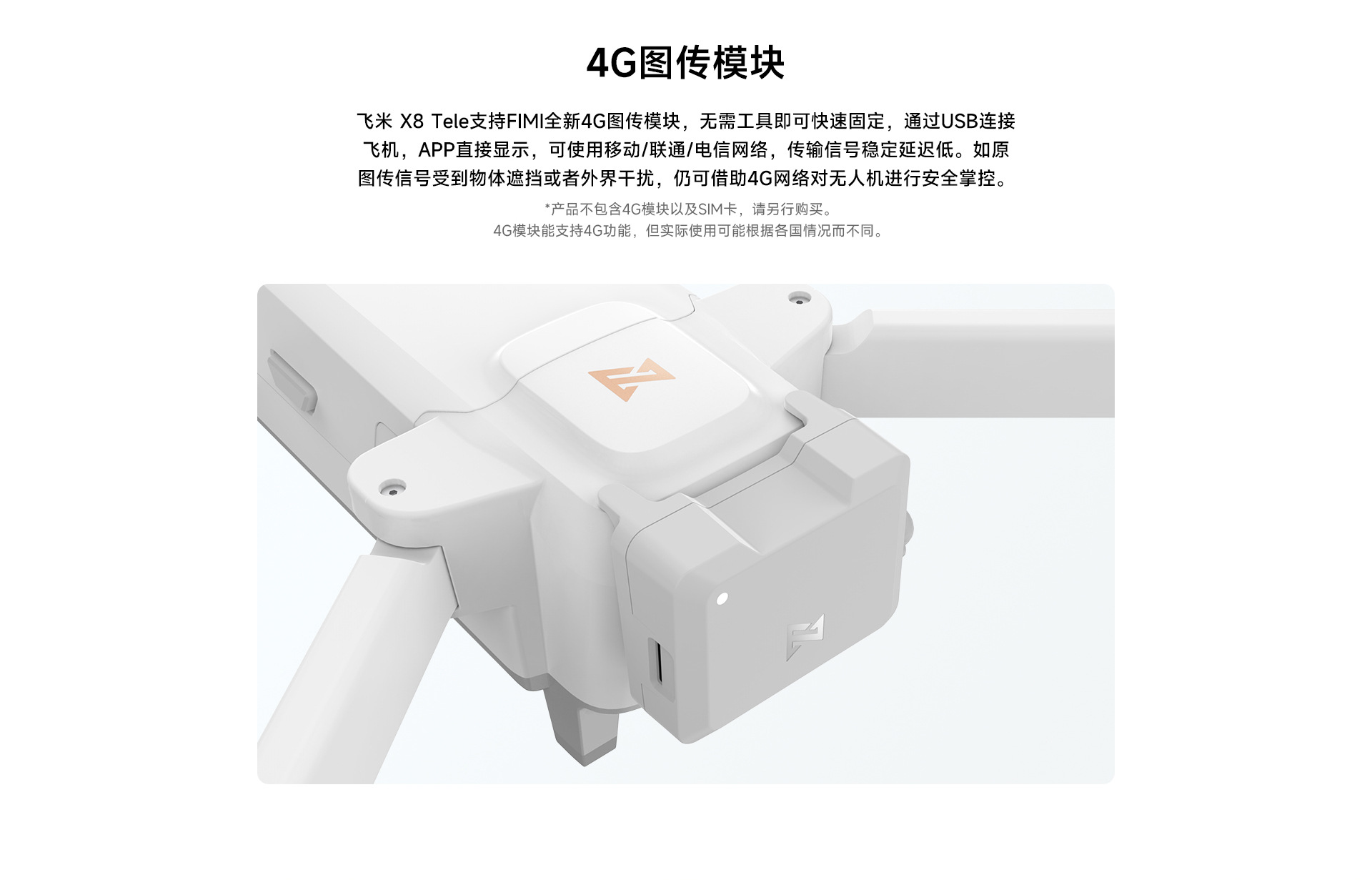 4G图传模块

飞米 X8 Tele支持FIMI全新4G图传模块，无需工具即可快速固定，通过USB连接飞机，APP直接显示，可使用移动/联通/电信网络，传输信号稳定延迟低。如原图传信号受到物体遮挡或者外界干扰，仍可借助4G网络对无人机进行安全掌控。

*产品不包含4G模块以及SIM卡，请另行购买。
4G模块能支持4G功能，但实际使用可能根据各国情况而不同。