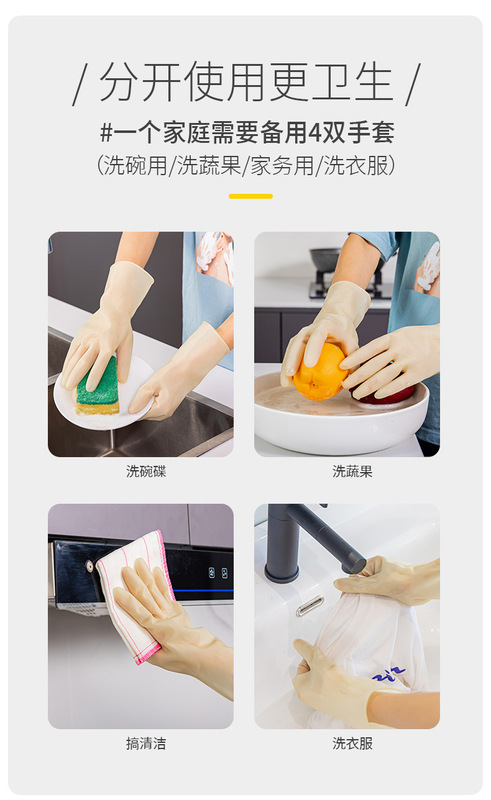 / 分开使用更卫生 /

#一个家庭需要备用4双手套

(洗碗用/洗蔬果/家务用/洗衣服)

洗碗碟

洗蔬果

搞清洁

洗衣服