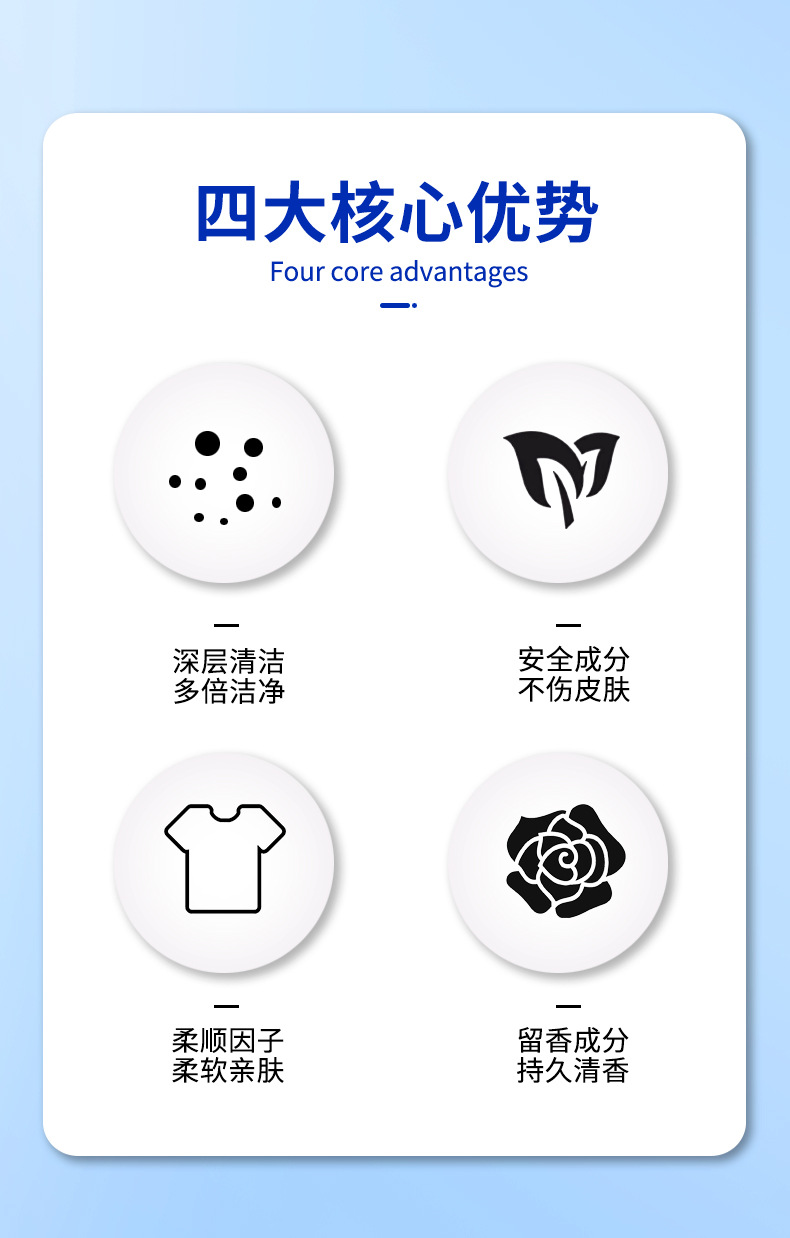 四大核心优势
Four core advantages

深层清洁
多倍洁净

安全成分
不伤皮肤

柔顺因子
柔软亲肤

留香成分
持久清香