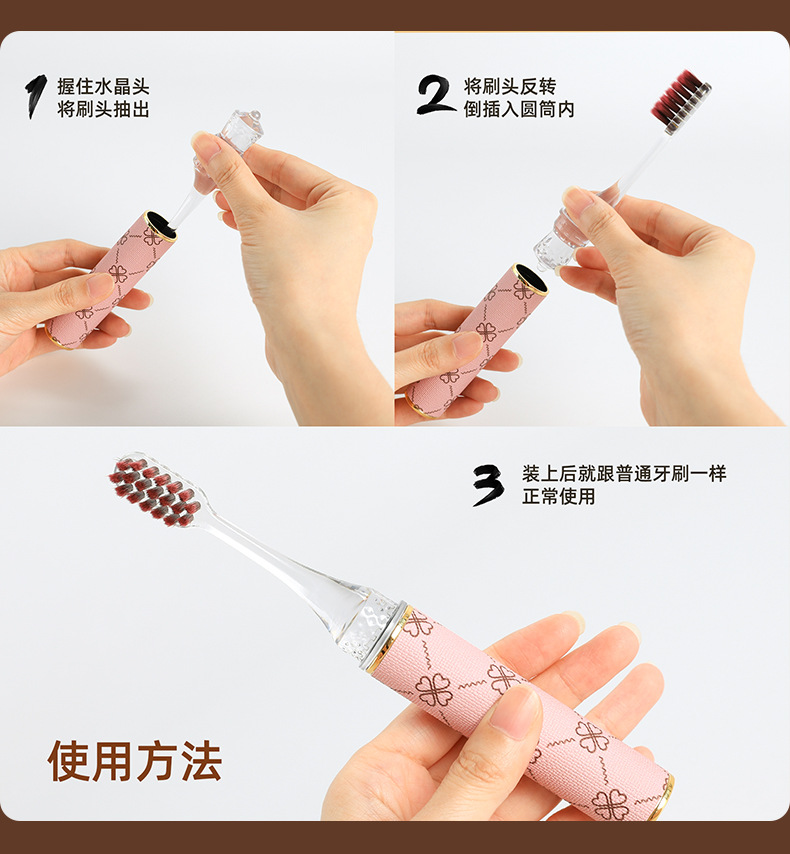 1 握住水晶头
将刷头抽出

2 将刷头反转
倒插入圆筒内

3 装上后就跟普通牙刷一样
正常使用

使用方法