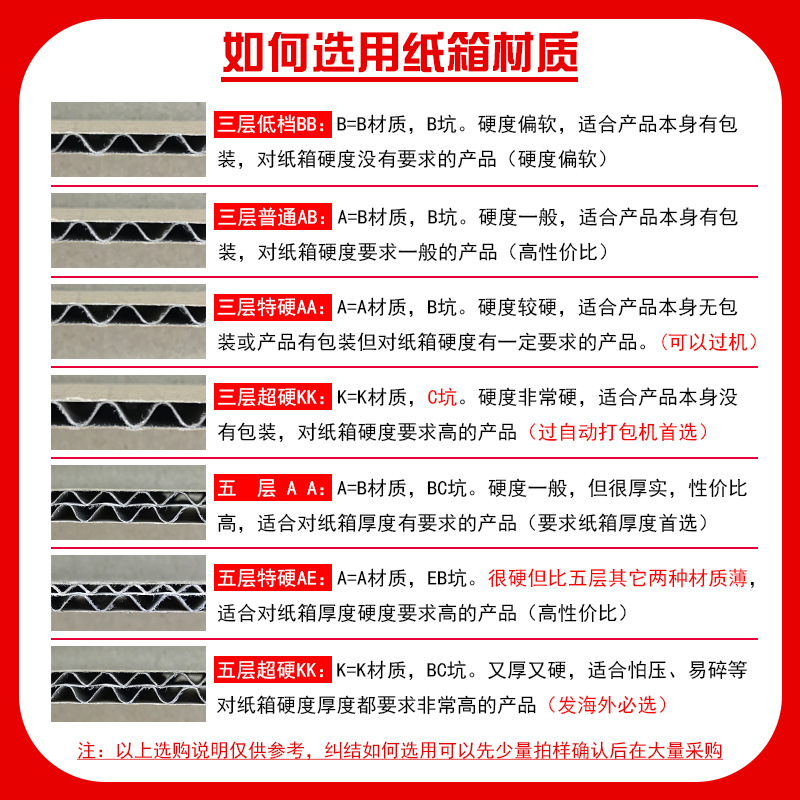 如何选用纸箱材质

三层低档BB：B=B材质，B坑。硬度偏软，适合产品本身有包装，对纸箱硬度没有要求的产品（硬度偏软）

三层普通AB：A=B材质，B坑。硬度一般，适合产品本身有包装，对纸箱硬度要求一般的产品（高性价比）

三层特硬AA：A=A材质，B坑。硬度较硬，适合产品本身无包装或产品有包装但对纸箱硬度有一定要求的产品。（可以过机）

三层超硬KK：K=K材质，C坑。硬度非常硬，适合产品本身没有包装，对纸箱硬度要求高的产品（过自动打包机首选）

五 层 A A：A=B材质，BC坑。硬度一般，但很厚实，性价比高，适合对纸箱厚度有要求的产品（要求纸箱厚度首选）

五层特硬AE：A=A材质，EB坑。很硬但比五层其它两种材质薄，适合对纸箱厚度硬度要求高的产品（高性价比）

五层超硬KK：K=K材质，BC坑。又厚又硬，适合怕压、易碎等对纸箱硬度厚度都要求非常高的产品（发海外必选）

注：以上选购说明仅供参考，纠结如何选用可以先少量拍样确认后在大量采购