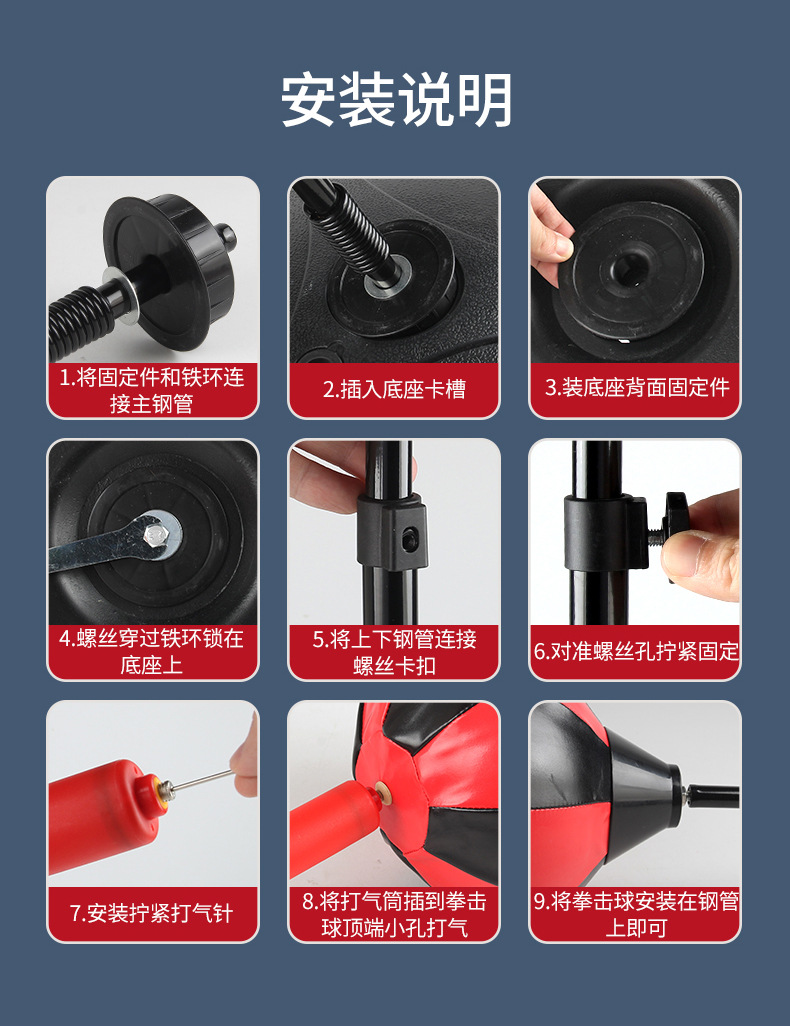 安装说明

1.将固定件和铁环连接主钢管

2.插入底座卡槽

3.装底座背面固定件

4.螺丝穿过铁环锁在底座上

5.将上下钢管连接螺丝卡扣

6.对准螺丝孔拧紧固定

7.安装拧紧打气针

8.将打气筒插到拳击球顶端小孔打气

9.将拳击球安装在钢管上即可