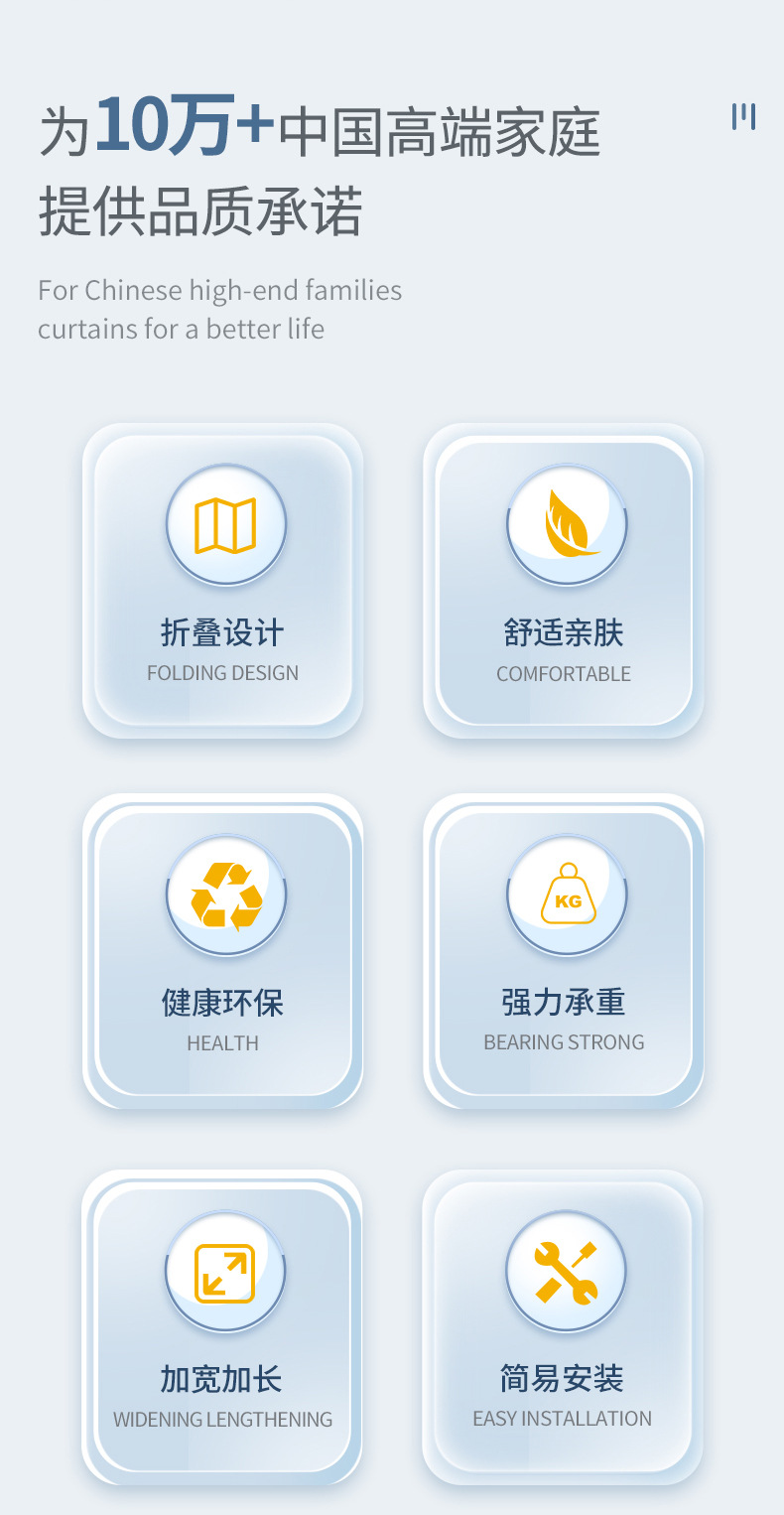 为10万+中国高端家庭
提供品质承诺

For Chinese high-end families curtains for a better life

折叠设计
FOLDING DESIGN

舒适亲肤
COMFORTABLE

健康环保
HEALTH

KG
强力承重
BEARING STRONG

加宽加长
WIDENING LENGTHENING

简易安装
EASY INSTALLATION