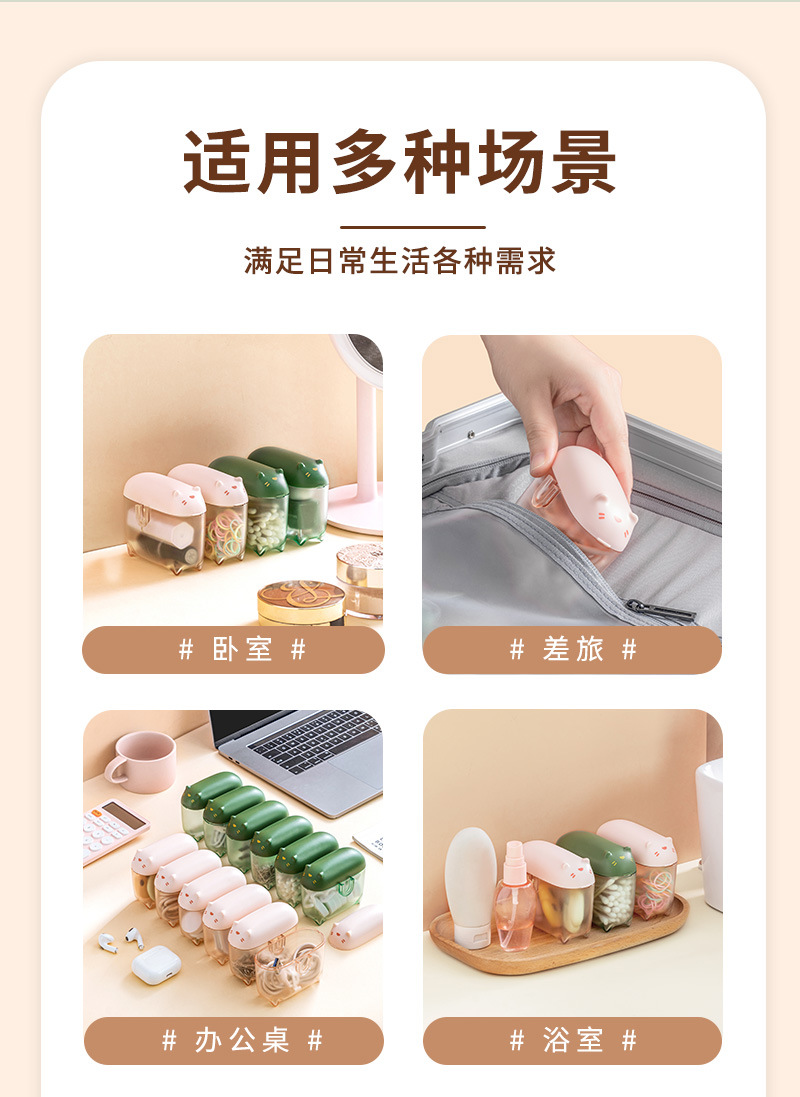 适用多种场景

满足日常生活各种需求

# 卧室 #

# 差旅 #

# 办公桌 #

# 浴室 #