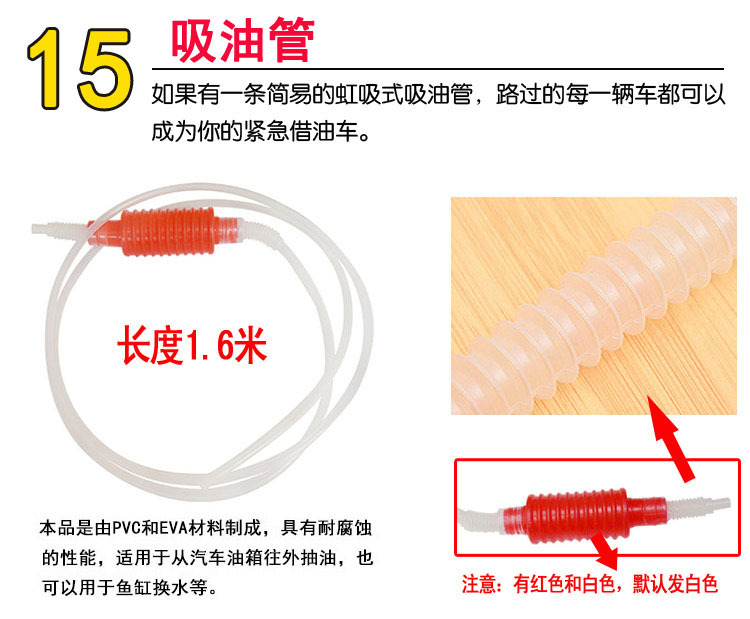 15 吸油管

如果有一条简易的虹吸式吸油管，路过的每一辆车都可以成为你的紧急借油车。

长度1.6米

本品是由PVC和EVA材料制成，具有耐腐蚀的性能，适用于从汽车油箱往外抽油，也可以用于鱼缸换水等。

注意：有红色和白色，默认发白色