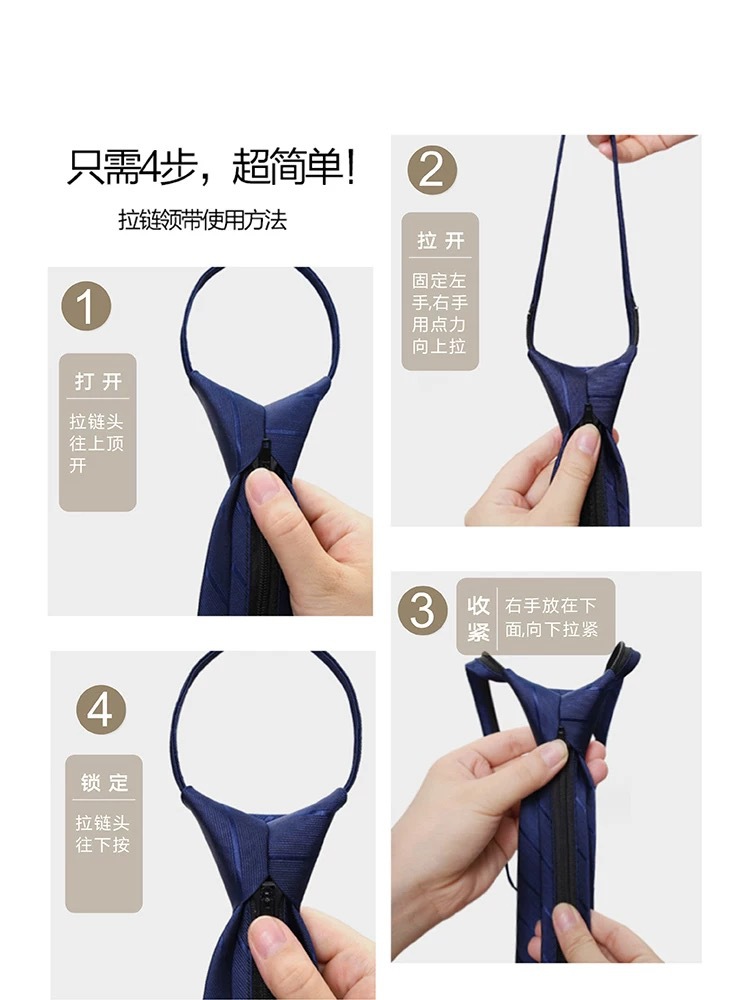 只需4步，超简单!

拉链领带使用方法

1

打开

拉链头往上顶开

2

拉开

固定左手,右手用点力向上拉

3

收紧

右手放在下面,向下拉紧

4

锁定

拉链头往下按