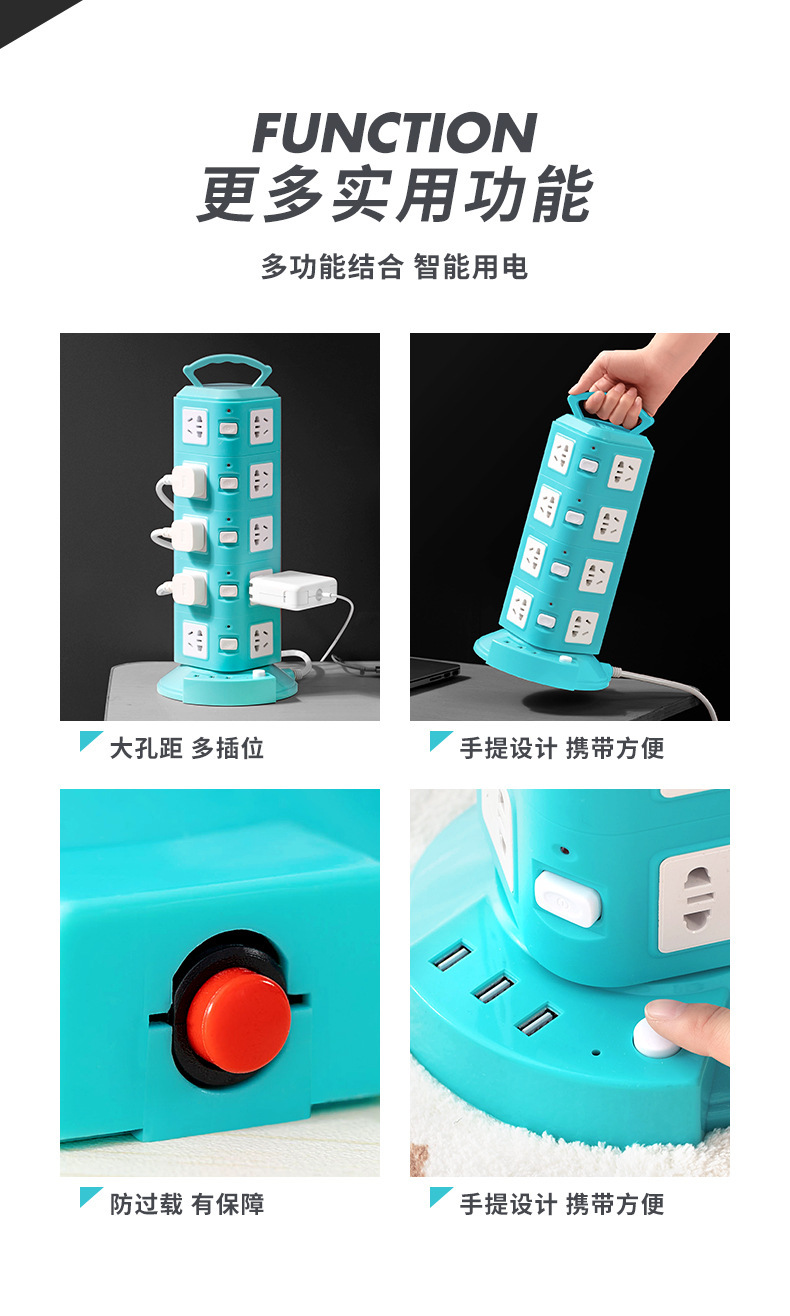 FUNCTION
更多实用功能

多功能结合 智能用电

大孔距 多插位

手提设计 携带方便

防过载 有保障

手提设计 携带方便