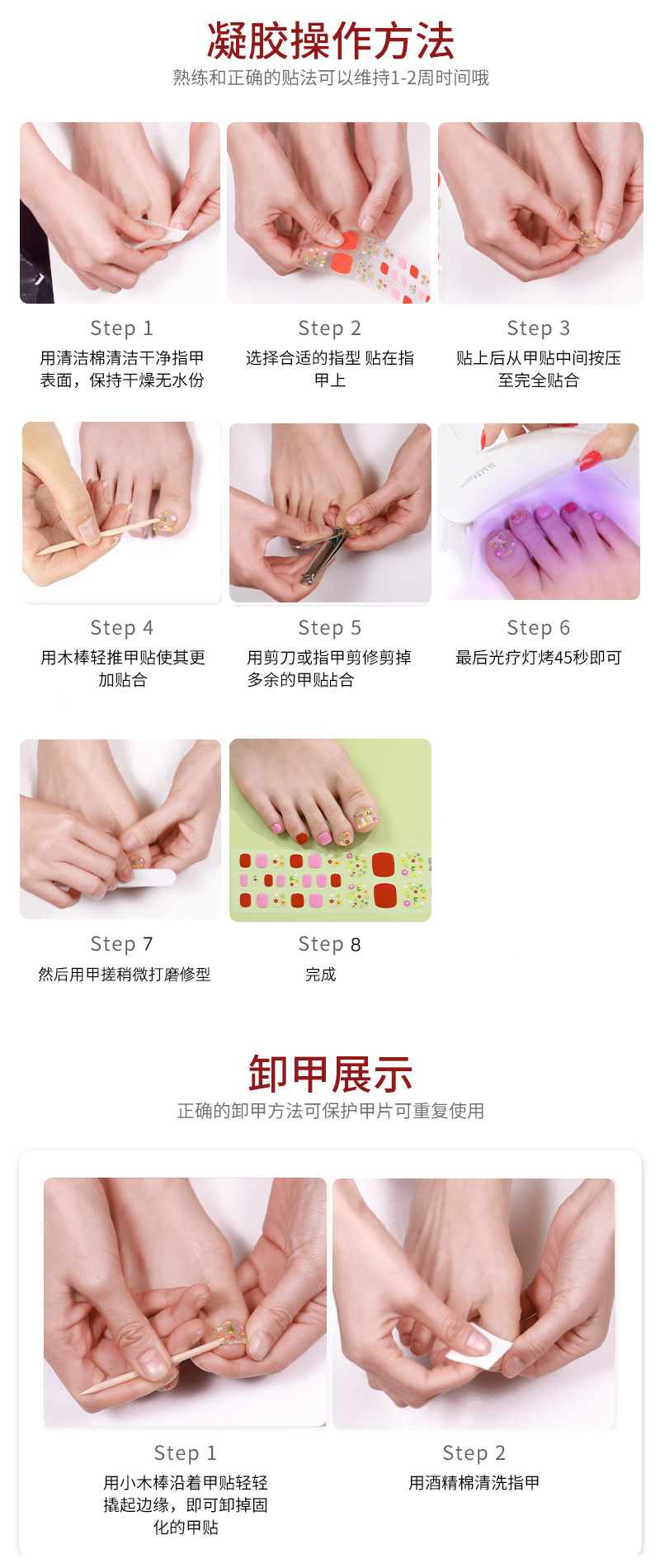 凝胶操作方法
熟练和正确的贴法可以维持1-2周时间哦

Step 1
用清洁棉清洁干净指甲表面，保持干燥无水份

Step 2
选择合适的指型 贴在指甲上

Step 3
贴上后从甲贴中间按压至完全贴合

Step 4
用木棒轻推甲贴使其更加贴合

Step 5
用剪刀或指甲剪修剪掉多余的甲贴合

Step 6
最后光疗灯烤45秒即可

Step 7
然后用甲搓稍微打磨修型

Step 8
完成

卸甲展示
正确的卸甲方法可保护甲片可重复使用

Step 1
用小木棒沿着甲贴轻轻撬起边缘，即可卸掉固化的甲贴

Step 2
用酒精棉清洗指甲