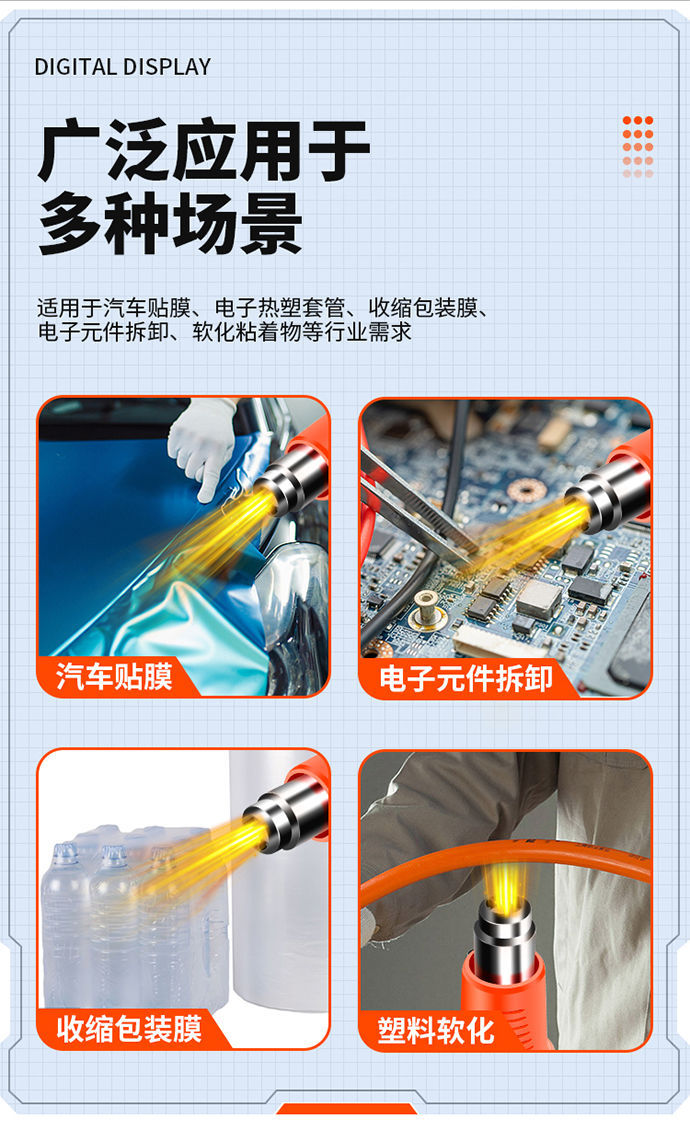 DIGITAL DISPLAY

广泛应用于
多种场景

适用于汽车贴膜、电子热塑套管、收缩包装膜、电子元件拆卸、软化粘着物等行业需求

汽车贴膜

电子元件拆卸

收缩包装膜

塑料软化