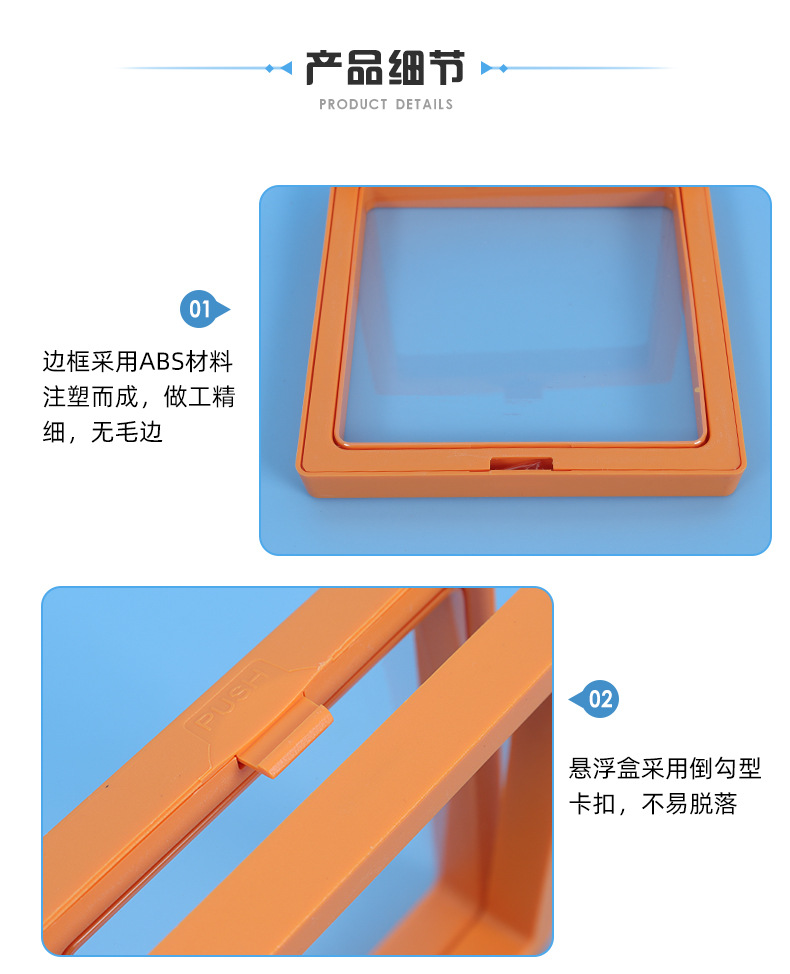 产品细节
PRODUCT DETAILS

01

边框采用ABS材料注塑而成，做工精细，无毛边

PUSH

02

悬浮盒采用倒勾型卡扣，不易脱落