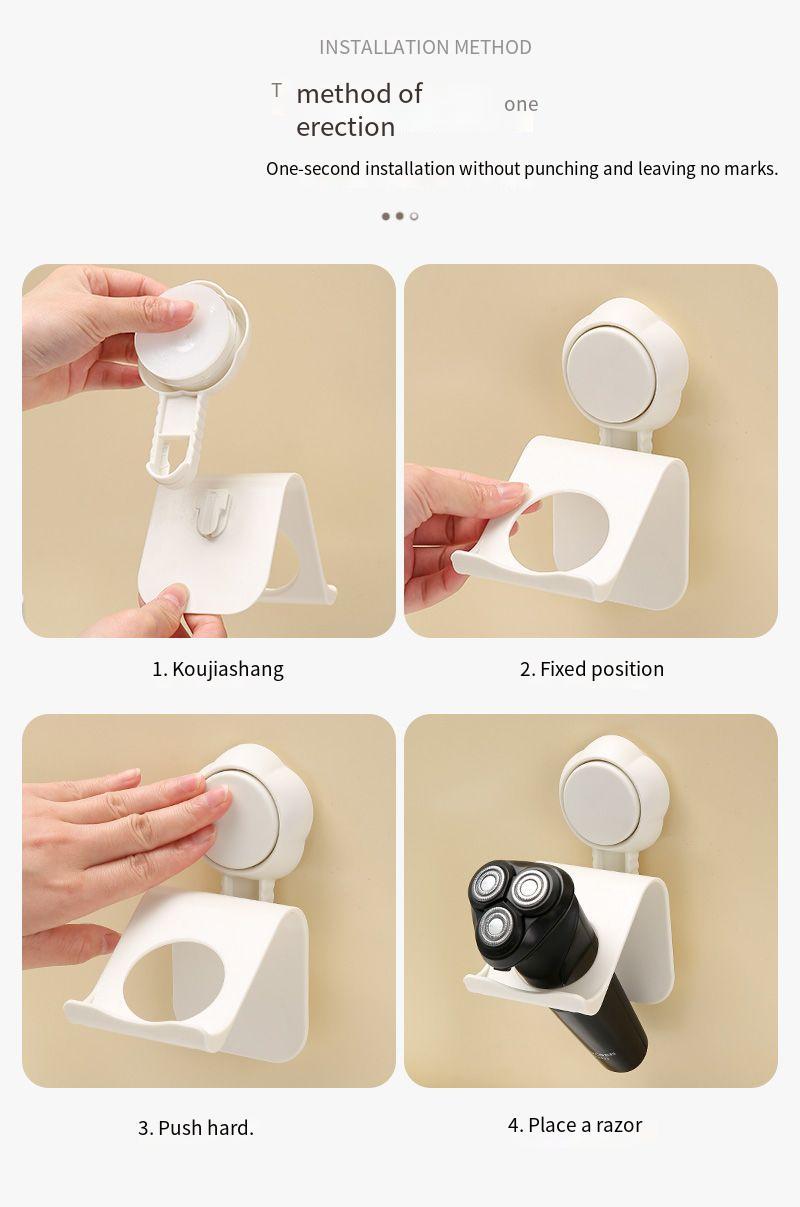 INSTALLATION METHOD

T method of erection one

One-second installation without punching and leaving no marks.

1. Koujiashang

2. Fixed position

3. Push hard.

4. Place a razor