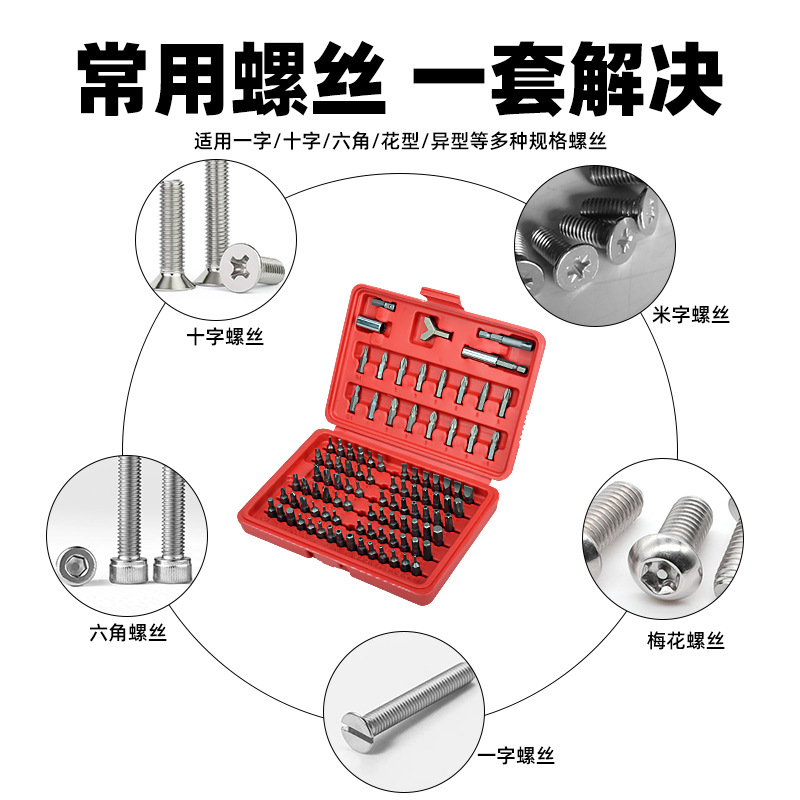 常用螺丝 一套解决

适用一字/十字/六角/花型/异型等多种规格螺丝

十字螺丝

米字螺丝

六角螺丝

梅花螺丝

一字螺丝