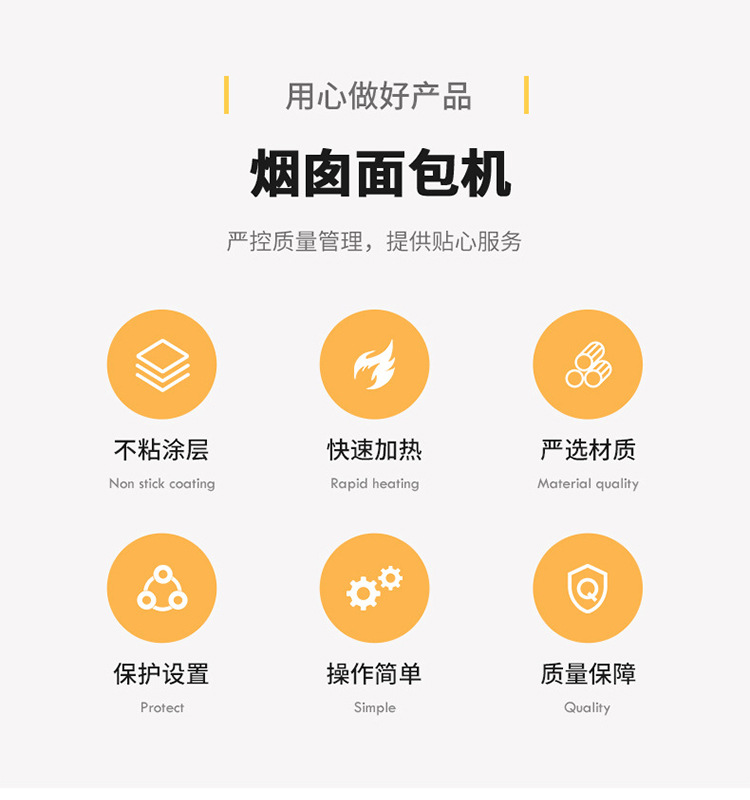 用心做好产品

烟囱面包机

严控质量管理，提供贴心服务

不粘涂层
Non stick coating

快速加热
Rapid heating

严选材质
Material quality

保护设置
Protect

操作简单
Simple

质量保障
Quality