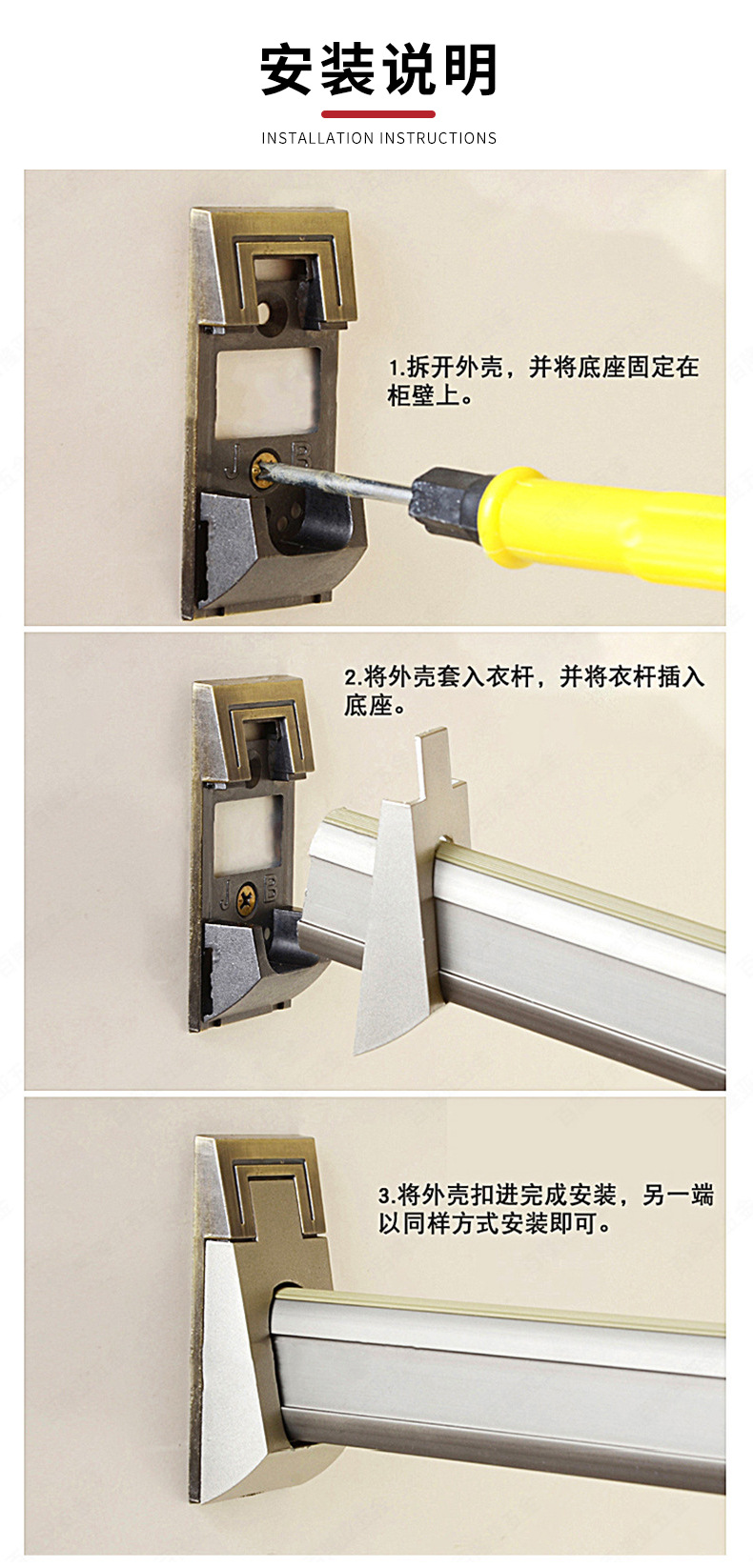 安装说明

INSTALLATION INSTRUCTIONS

1.拆开外壳，并将底座固定在柜壁上。

J B

2.将外壳套入衣杆，并将衣杆插入底座。

J B

3.将外壳扣进完成安装，另一端以同样方式安装即可。