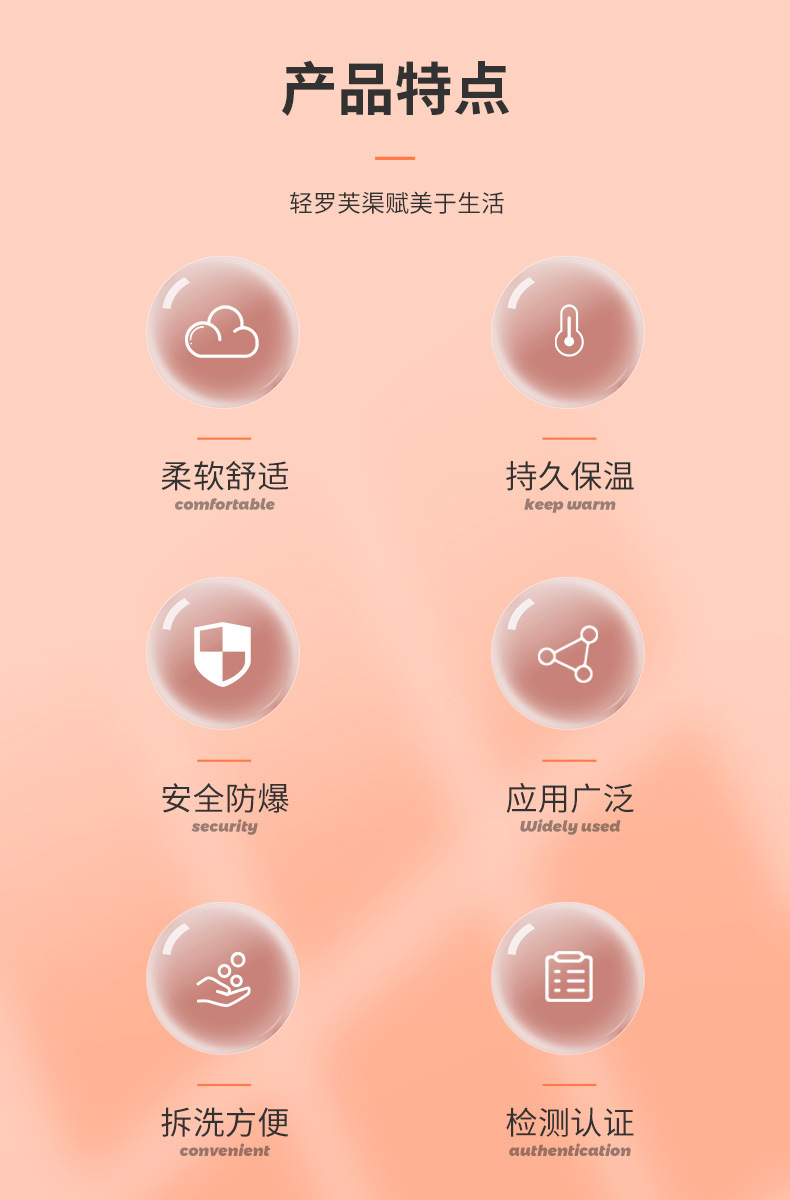 产品特点

轻罗芙渠赋美于生活

柔软舒适
comfortable

持久保温
keep warm

安全防爆
security

应用广泛
Widely used

拆洗方便
convenient

检测认证
authentication