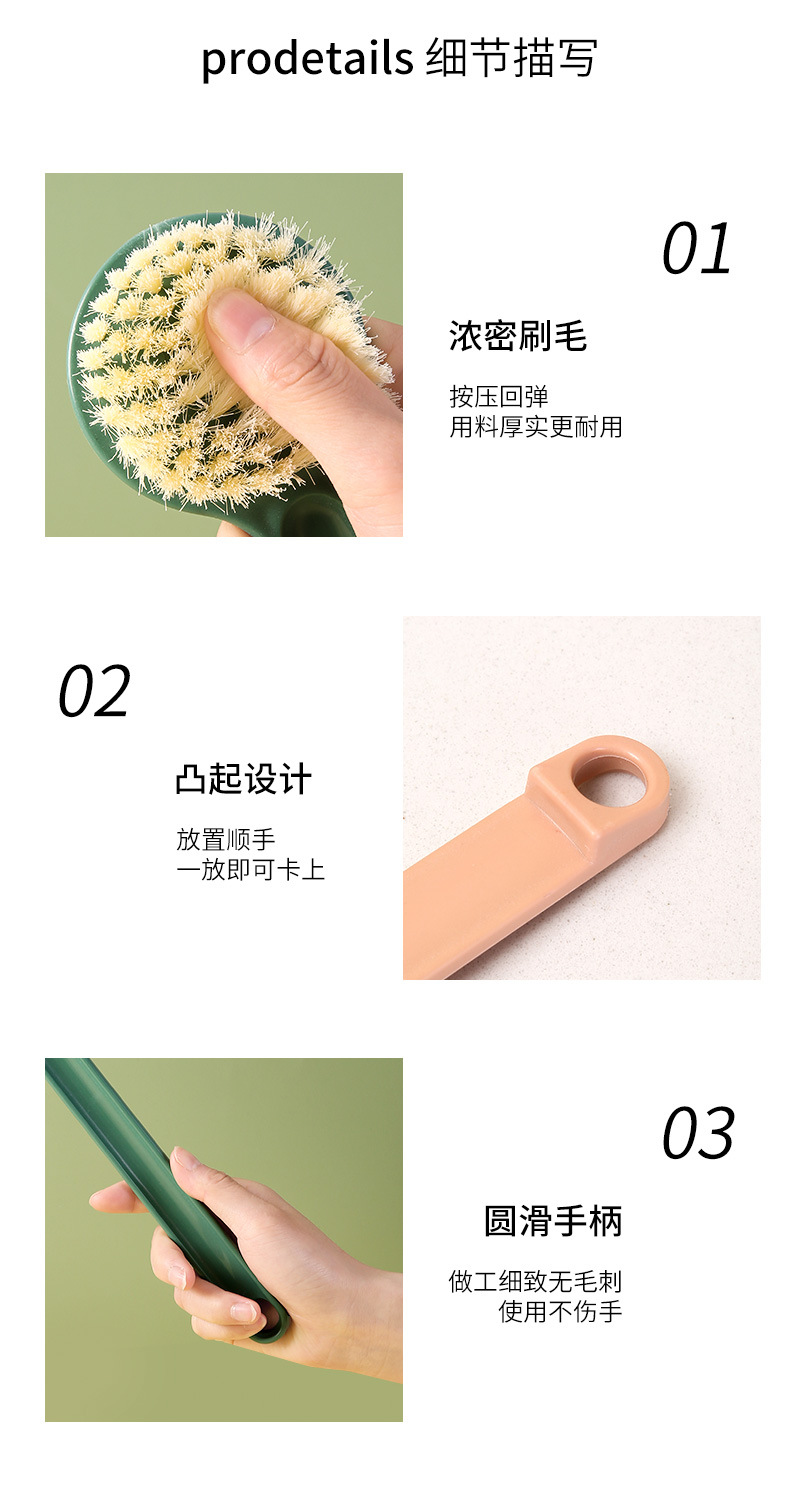 prodetails 细节描写

01

浓密刷毛

按压回弹
用料厚实更耐用

02

凸起设计

放置顺手
一放即可卡上

03

圆滑手柄

做工细致无毛刺
使用不伤手