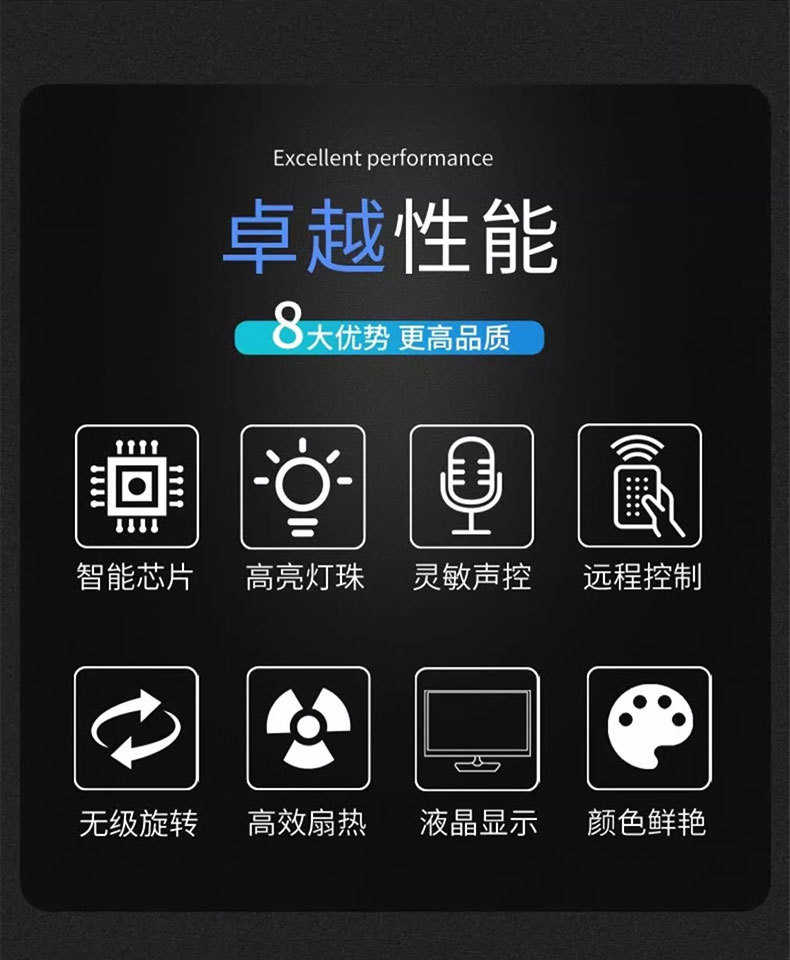 Excellent performance

卓越性能

8大优势 更高品质

智能芯片

高亮灯珠

灵敏声控

远程控制

无级旋转

高效扇热

液晶显示

颜色鲜艳