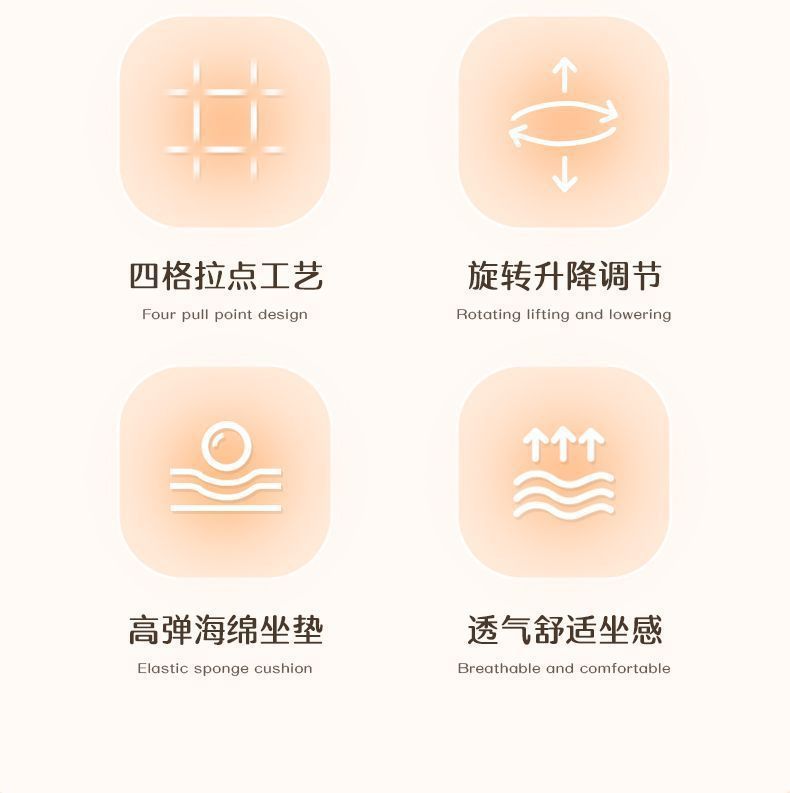 四格拉点工艺

Four pull point design

旋转升降调节

Rotating lifting and lowering

高弹海绵坐垫

Elastic sponge cushion

透气舒适坐感

Breathable and comfortable