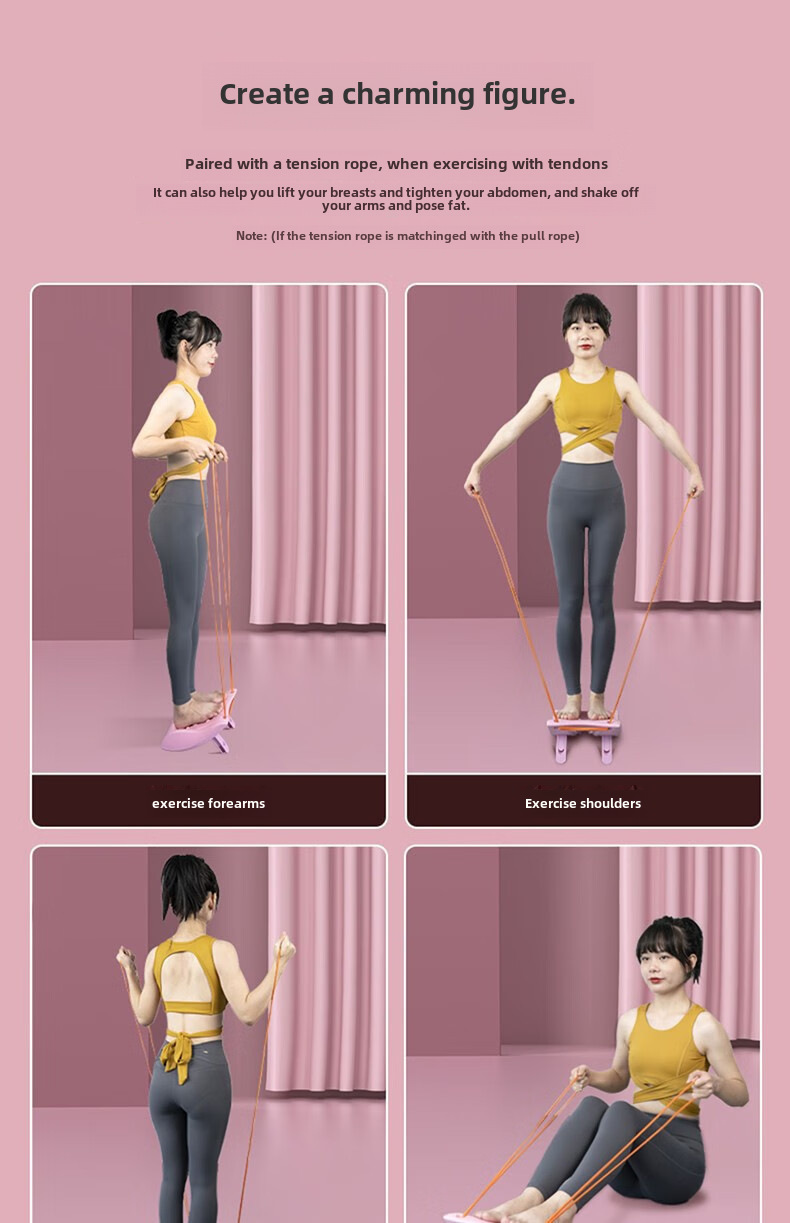 Create a charming figure.

Paired with a tension rope, when exercising with tendons

It can also help you lift your breasts and tighten your abdomen, and shake off your arms and pose fat.

Note: (If the tension rope is matchinged with the pull rope)

exercise forearms

Exercise shoulders