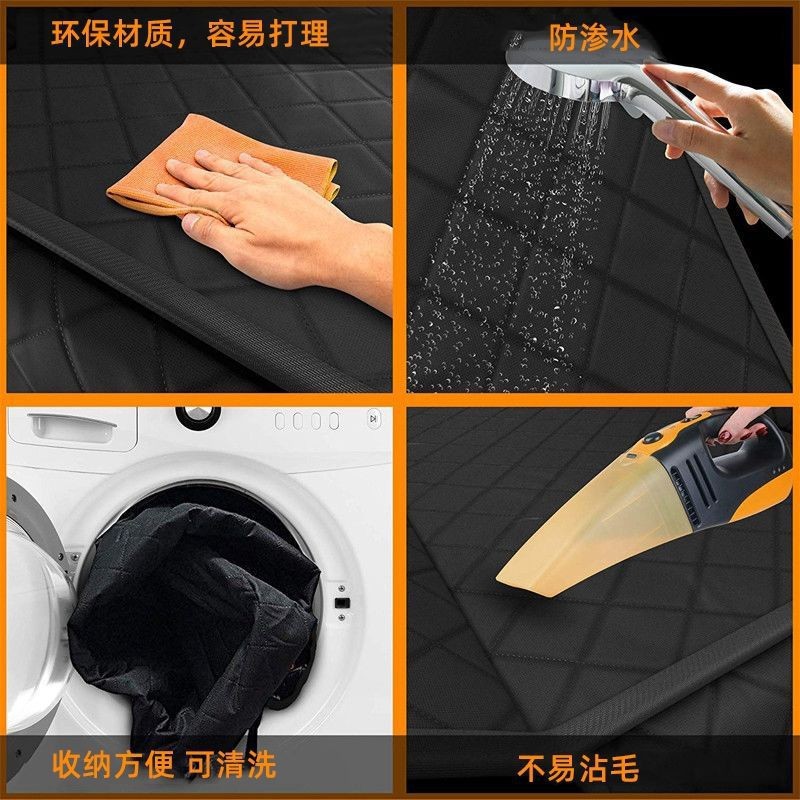 环保材质，容易打理

防渗水

收纳方便 可清洗

不易沾毛