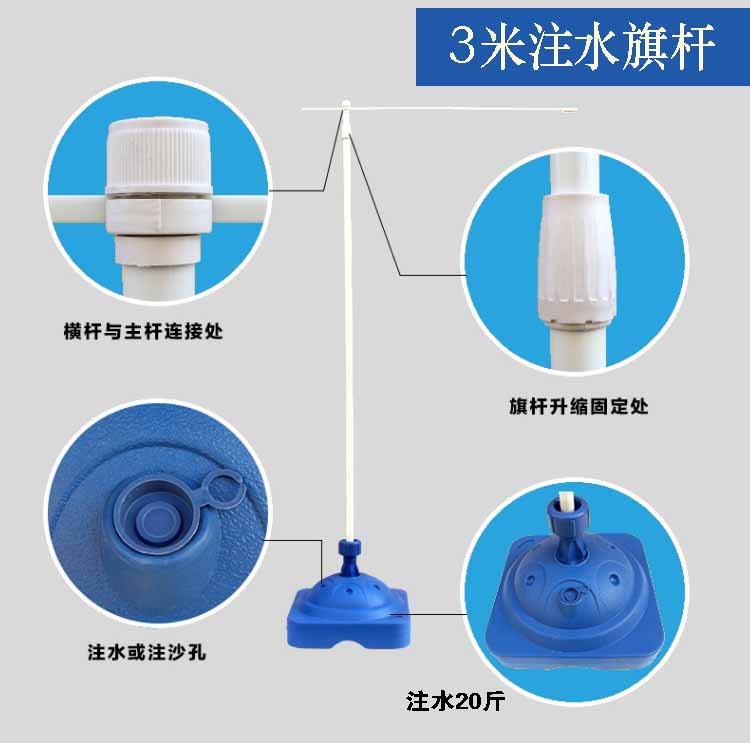 3米注水旗杆

横杆与主杆连接处

旗杆升缩固定处

注水或注沙孔

注水20斤